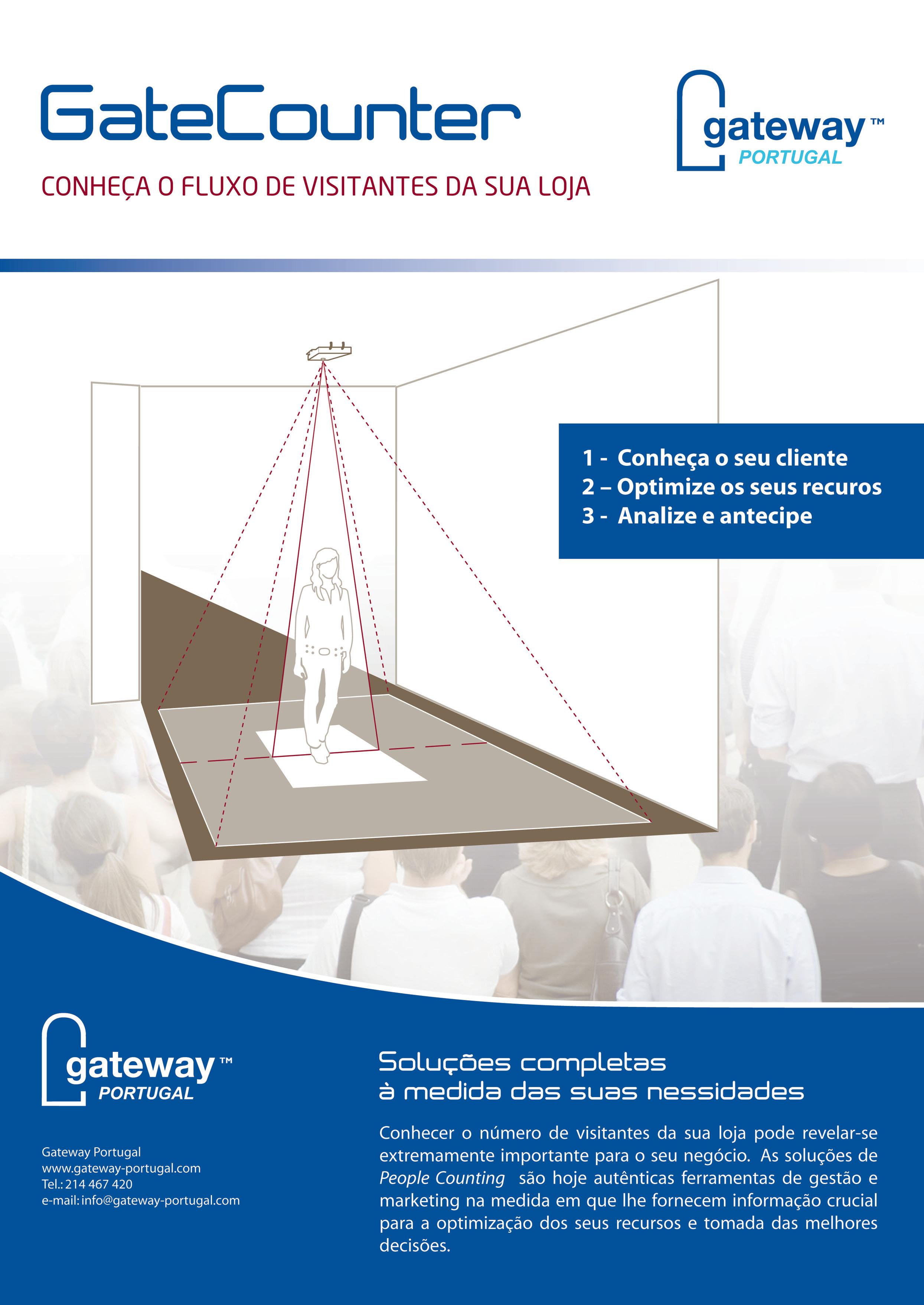 GateCounter

gateway™
PORTUGAL

CONHEÇA O FLUXO DE VISITANTES DA SUA LOJA

1 - Conheça o seu cliente
2 – Optimize os seus recuros
3 - Analize e antecipe

gateway™
PORTUGAL

Gateway Portugal
www.gateway-portugal.com
Tel.: 214 467 420
e-mail: info@gateway-portugal.com

Soluções completas
à medida das suas nessidades

Conhecer o número de visitantes da sua loja pode revelar-se extremamente importante para o seu negócio. As soluções de People Counting são hoje autênticas ferramentas de gestão e marketing na medida em que lhe fornecem informação crucial para a optimização dos seus recursos e tomada das melhores decisões.