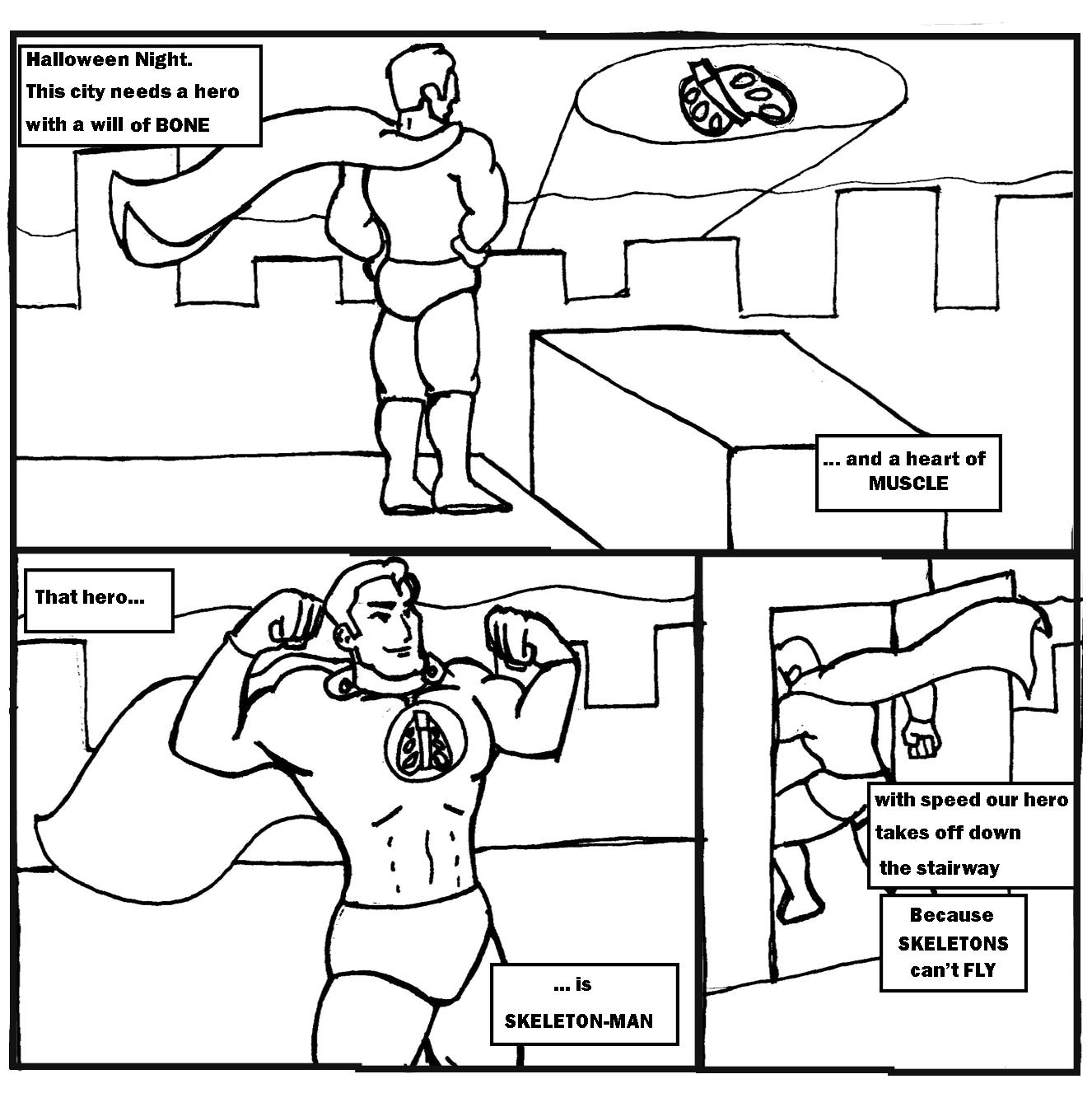 Halloween Night.
This city needs a hero with a will of BONE

... and a heart of MUSCLE

That hero...

... is SKELETON-MAN

with speed our hero takes off down the stairway

Because SKELETONS can't FLY