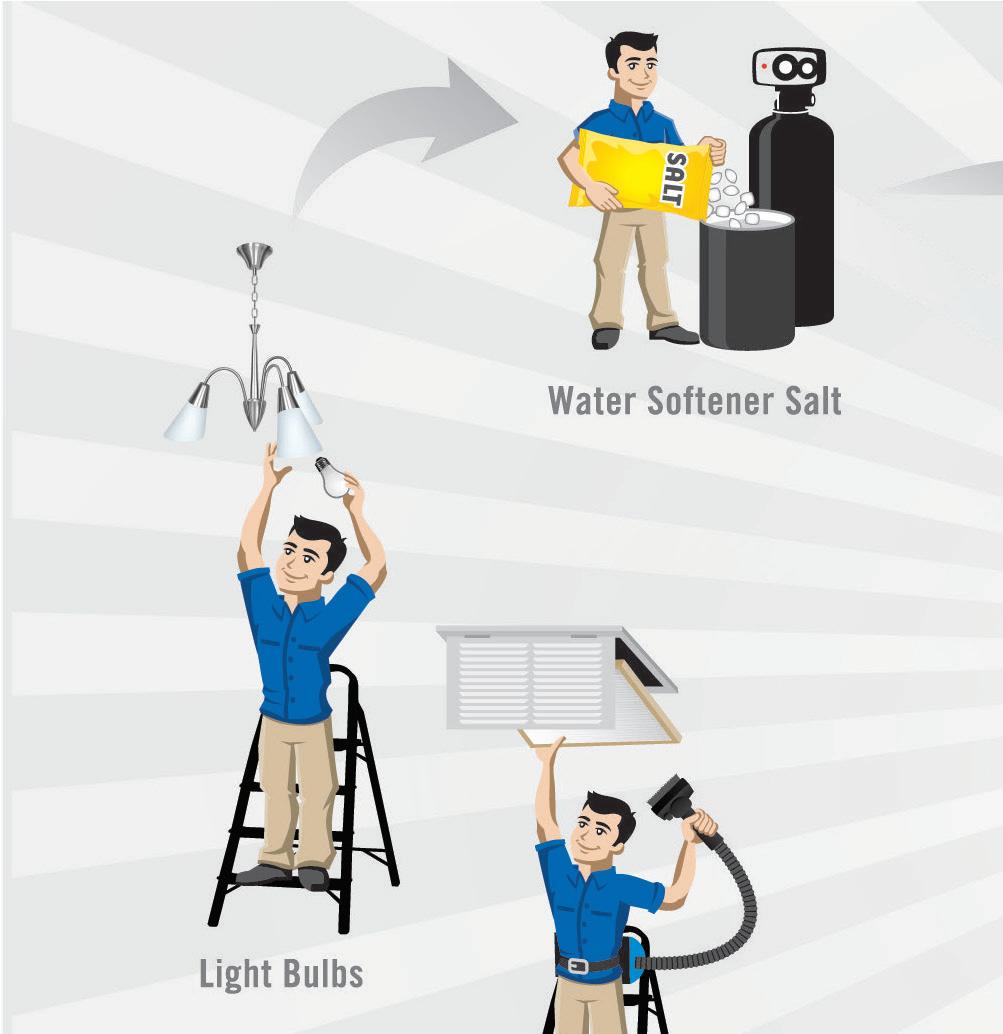 SALT

Water Softener Salt

Light Bulbs