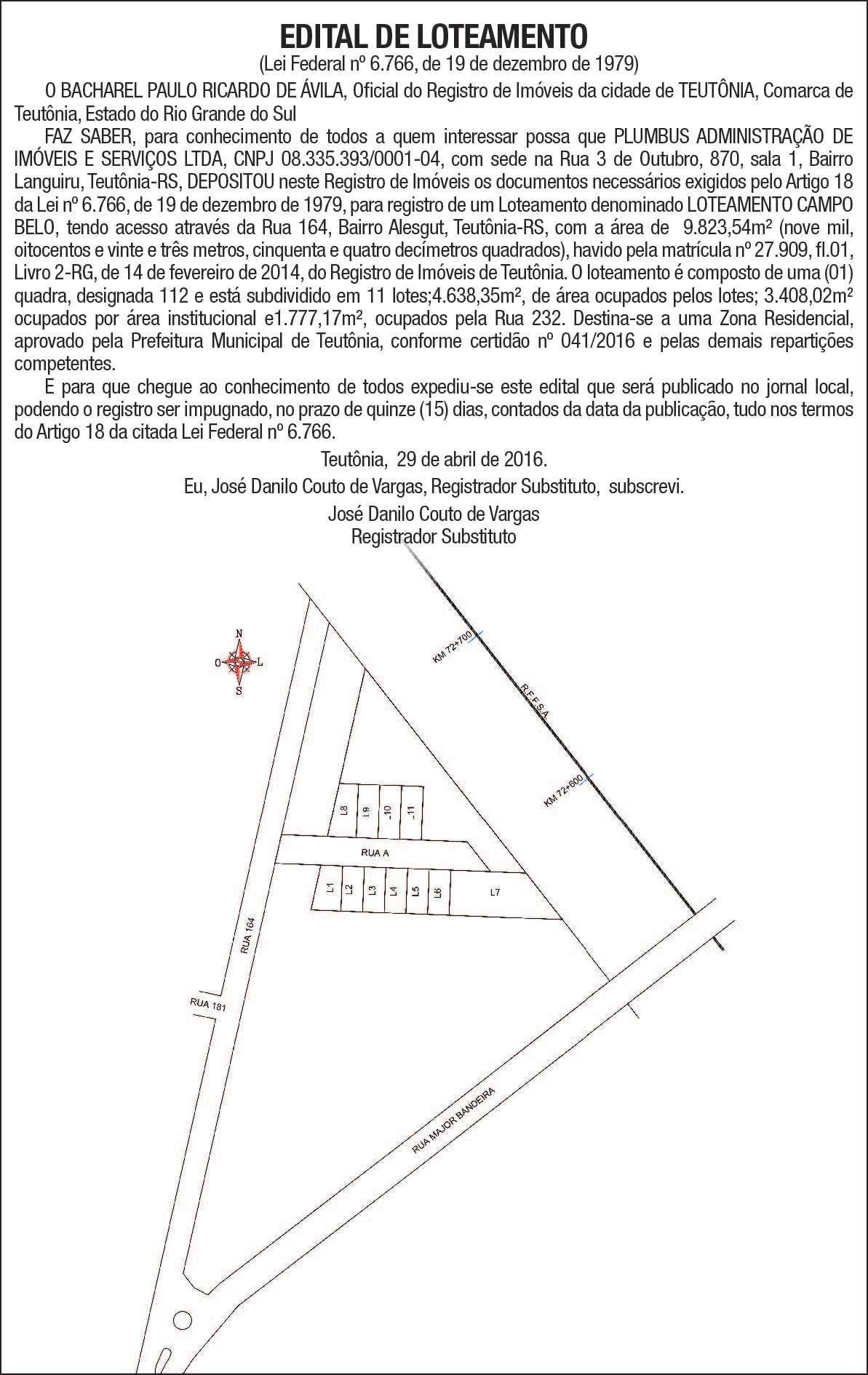 EDITAL DE LOTEAMENTO
(Lei Federal nº 6.766, de 19 de dezembro de 1979)

O BACHAREL PAULO RICARDO DE ÁVILA, Oficial do Registro de Imóveis da cidade de TEUTÔNIA, Comarca de Teutônia, Estado do Rio Grande do Sul

FAZ SABER, para conhecimento de todos a quem interessar possa que PLUMBUS ADMINISTRAÇÃO DE IMÓVEIS E SERVIÇOS LTDA, CNPJ 08.335.393/0001-04, com sede na Rua 3 de Outubro, 870, sala 1, Bairro Languiru, Teutônia-RS, DEPOSITOU neste Registro de Imóveis os documentos necessários exigidos pelo Artigo 18 da Lei nº 6.766, de 19 de dezembro de 1979, para registro de um Loteamento denominado LOTEAMENTO CAMPO BELO, tendo acesso através da Rua 164, Bairro Alesgut, Teutônia-RS, com a área de 9.823,54m² (nove mil, oitocentos e vinte e três metros, cinquenta e quatro decímetros quadrados), havido pela matrícula nº 27.909, fl.01, Livro 2-RG, de 14 de fevereiro de 2014, do Registro de Imóveis de Teutônia. O loteamento é composto de uma (01) quadra, designada 112 e está subdividido em 11 lotes;4.638,35m², de área ocupados pelos lotes; 3.408,02m² ocupados por área institucional e1.777,17m², ocupados pela Rua 232. Destina-se a uma Zona Residencial, aprovado pela Prefeitura Municipal de Teutônia, conforme certidão nº 041/2016 e pelas demais repartições competentes.

E para que chegue ao conhecimento de todos expediu-se este edital que será publicado no jornal local, podendo o registro ser impugnado, no prazo de quinze (15) dias, contados da data da publicação, tudo nos termos do Artigo 18 da citada Lei Federal nº 6.766.

Teutônia, 29 de abril de 2016.

Eu, José Danilo Couto de Vargas, Registrador Substituto, subscrevi.

José Danilo Couto de Vargas
Registrador Substituto

N
O L
S
KM 72+700
R.F.F.S.A.
KM 72+600
L8 L9 L10 L11
RUA A
L1 L2 L3 L4 L5 L6 L7
RUA 164
RUA 181
RUA MAJOR BANDEIRA