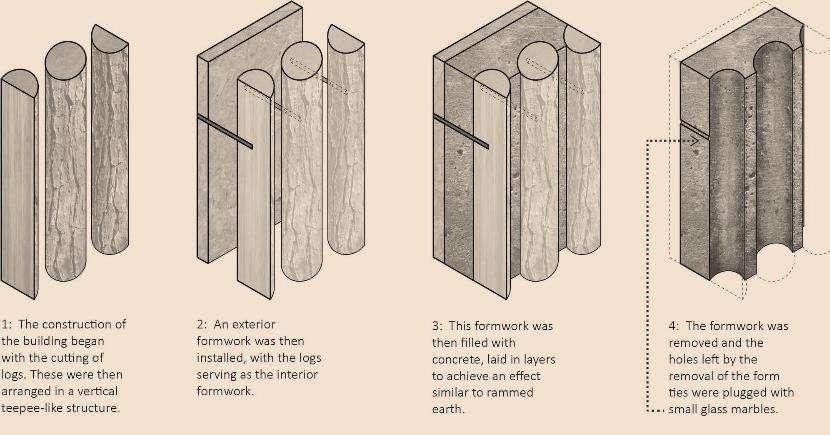 1: The construction of the building began with the cutting of logs. These were then arranged in a vertical teepee-like structure.

2: An exterior formwork was then installed, with the logs serving as the interior formwork.

3: This formwork was then filled with concrete, laid in layers to achieve an effect similar to rammed earth.

4: The formwork was removed and the holes left by the removal of the form ties were plugged with small glass marbles.