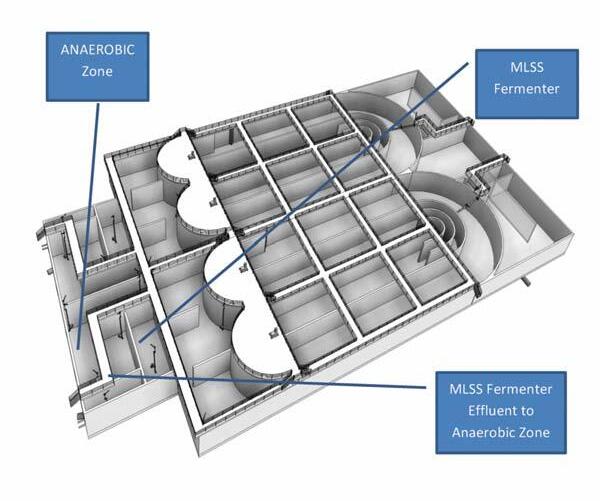 ANAEROBIC Zone

MLSS Fermenter

MLSS Fermenter Effluent to Anaerobic Zone