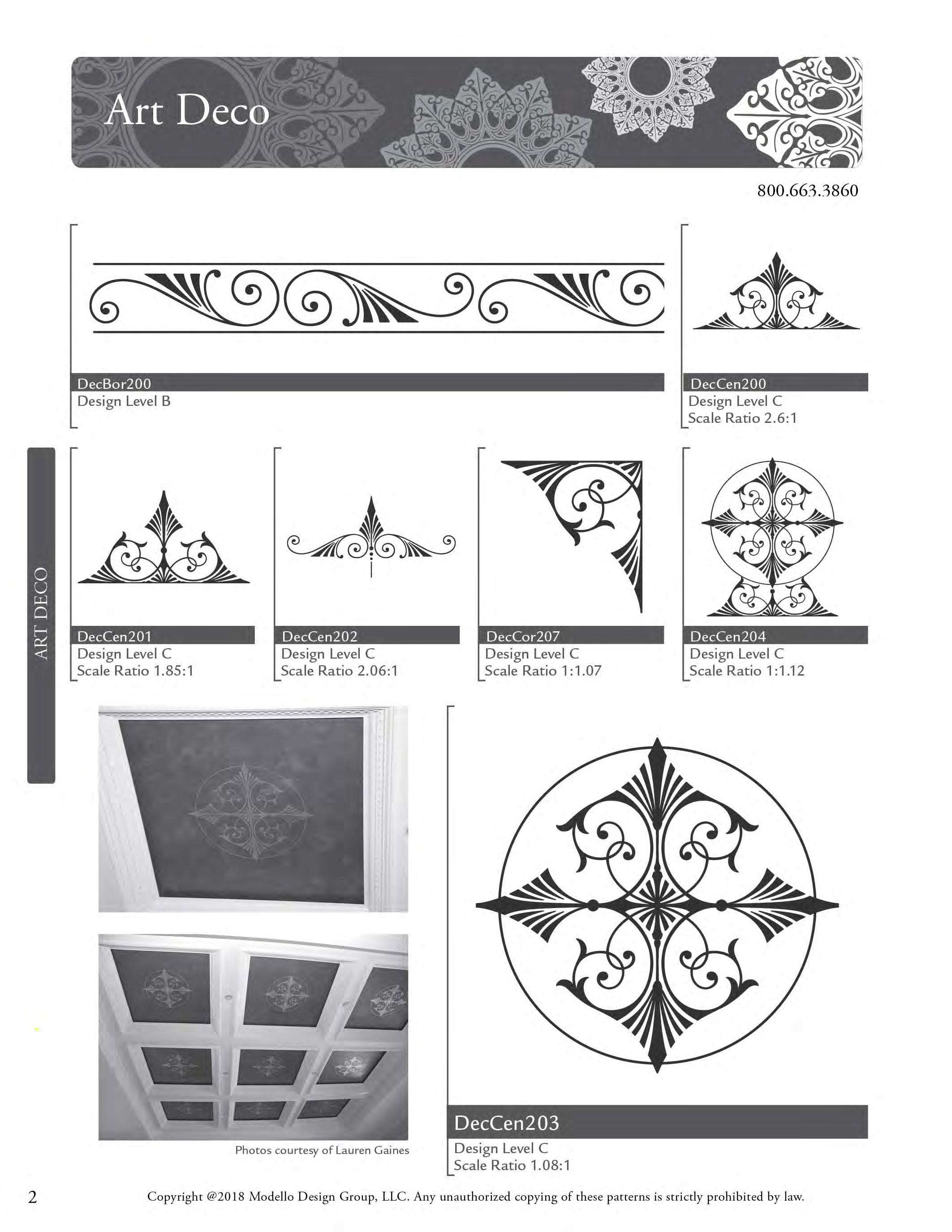 Art Deco

800.663.3860

DecBor200
Design Level B

DecCen200
Design Level C
Scale Ratio 2.6:1

ART DECO

DecCen201
Design Level C
Scale Ratio 1.85:1

DecCen202
Design Level C
Scale Ratio 2.06:1

DecCor207
Design Level C
Scale Ratio 1:1.07

DecCen204
Design Level C
Scale Ratio 1:1.12

Photos courtesy of Lauren Gaines

DecCen203
Design Level C
Scale Ratio 1.08:1

2

Copyright @2018 Modello Design Group, LLC. Any unauthorized copying of these patterns is strictly prohibited by law.