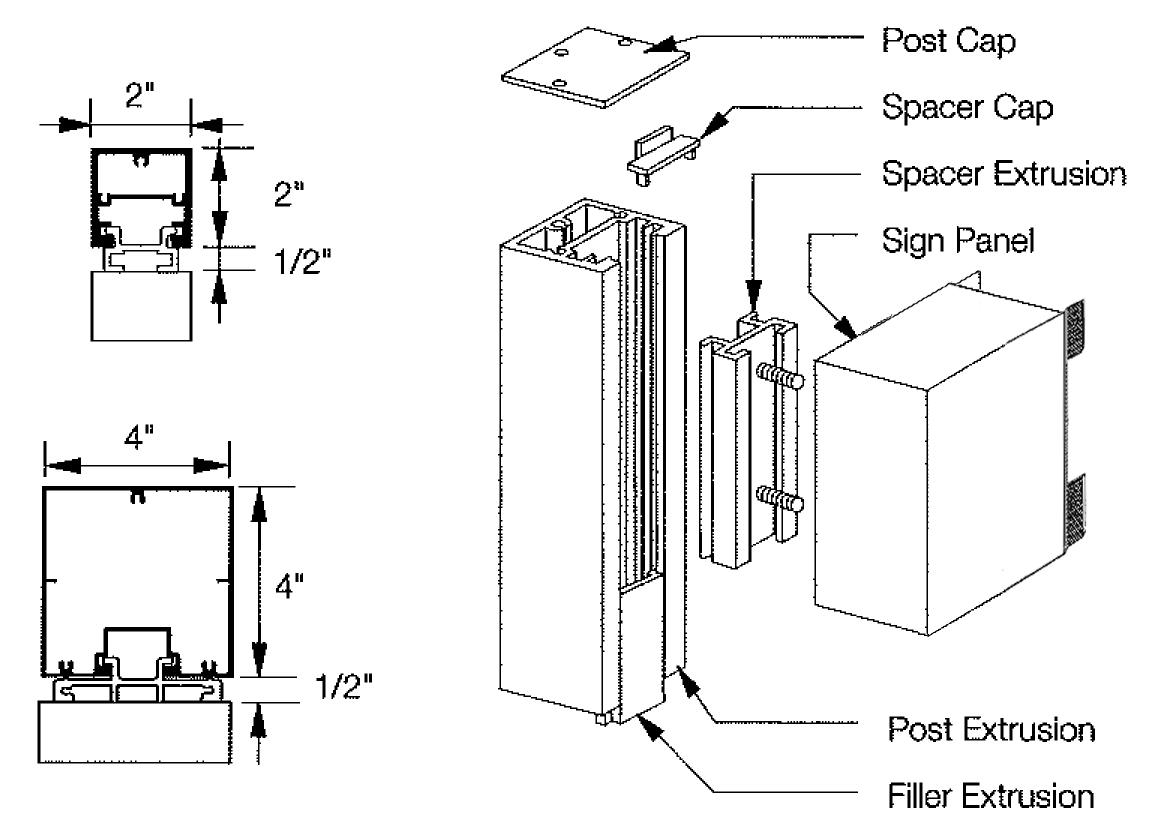 2"

2"

1/2"

4"

4"

1/2"

Post Cap

Spacer Cap

Spacer Extrusion

Sign Panel

Post Extrusion

Filler Extrusion