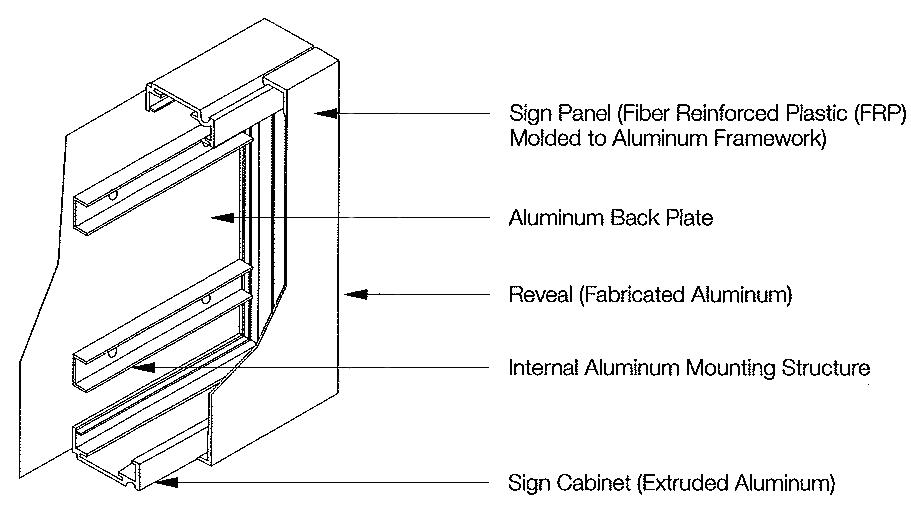 Sign Panel (Fiber Reinforced Plastic (FRP) Molded to Aluminum Framework)

Aluminum Back Plate

Reveal (Fabricated Aluminum)

Internal Aluminum Mounting Structure

Sign Cabinet (Extruded Aluminum)