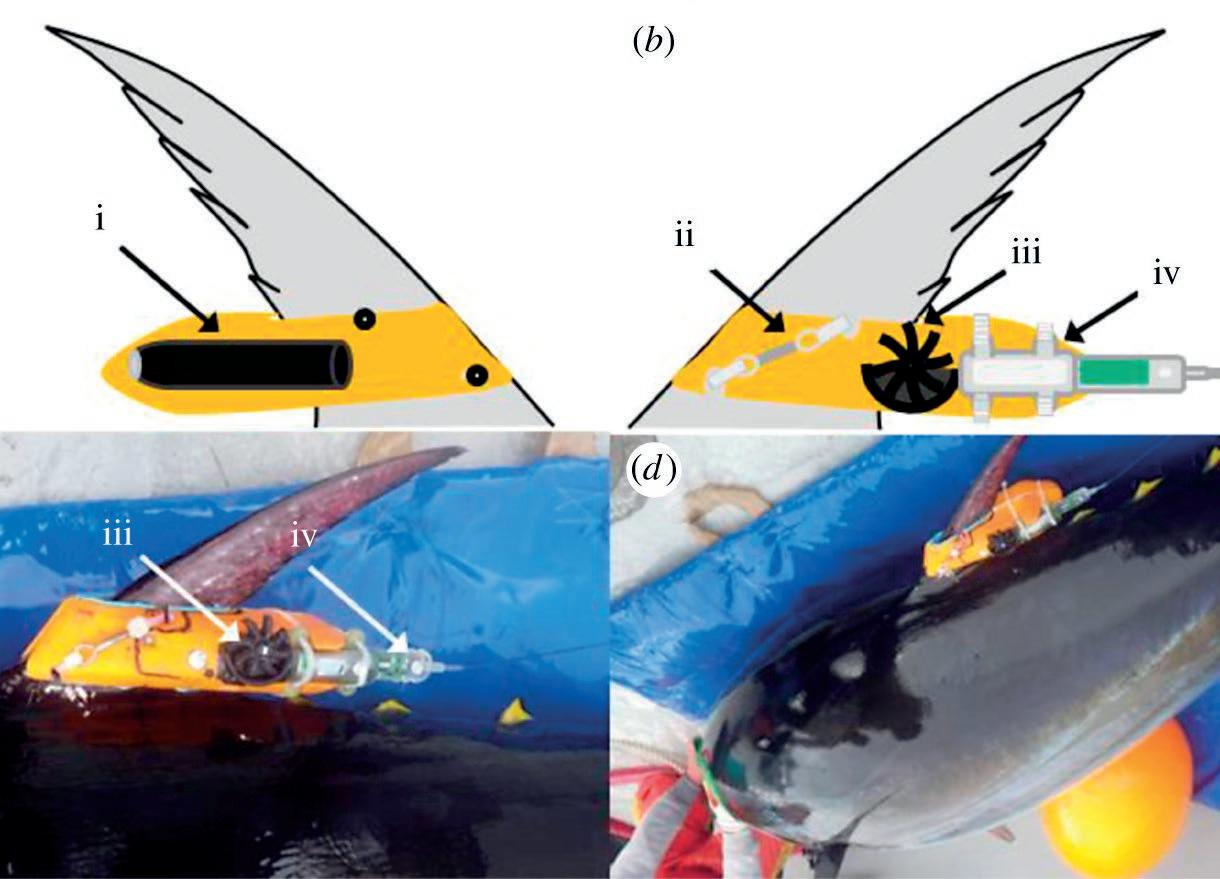 (b)

i

ii

iii

iv

iii

iv

(d)