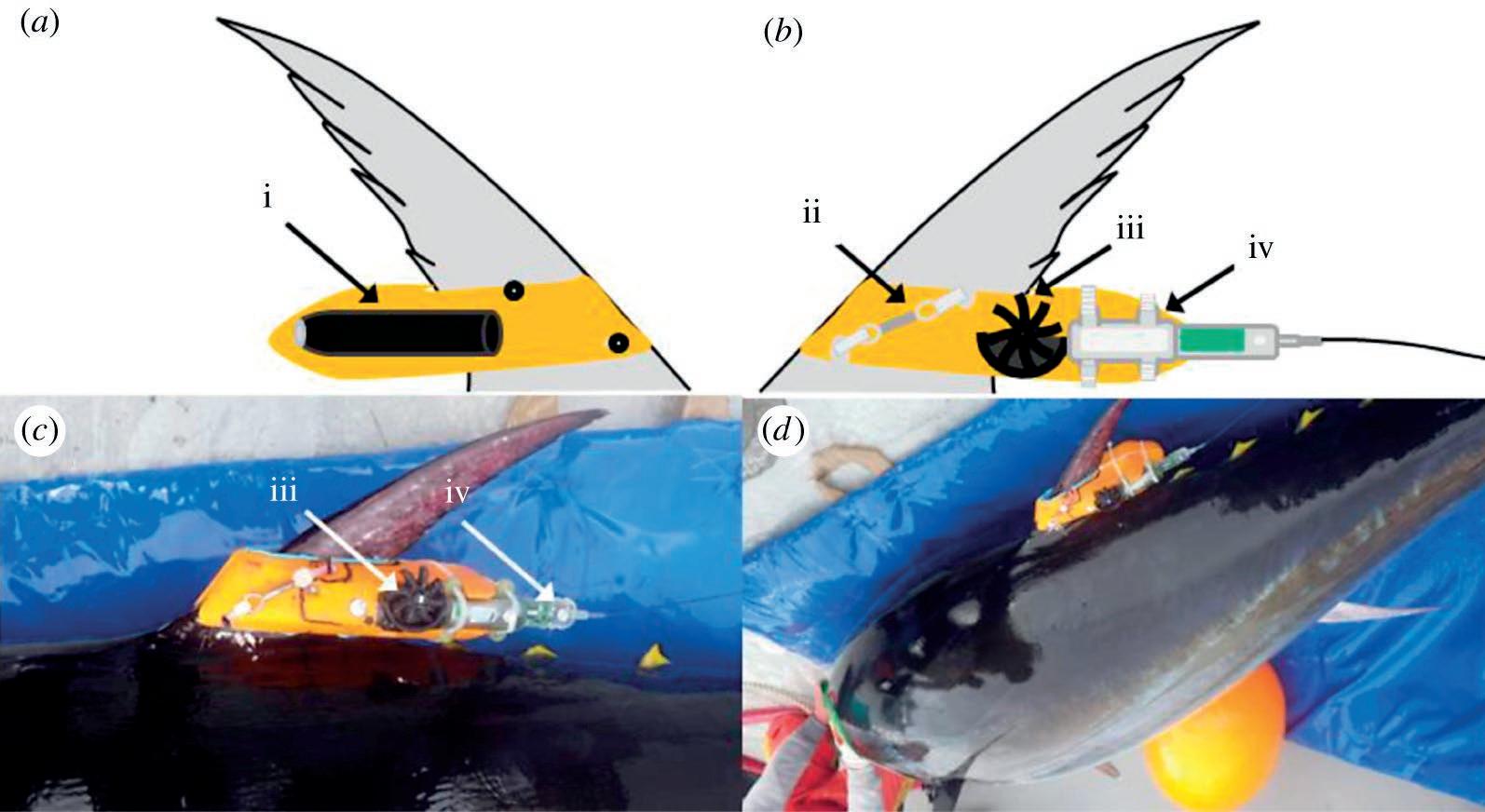 (a)

i

(b)

ii

iii

iv

(c)

iii

iv

(d)