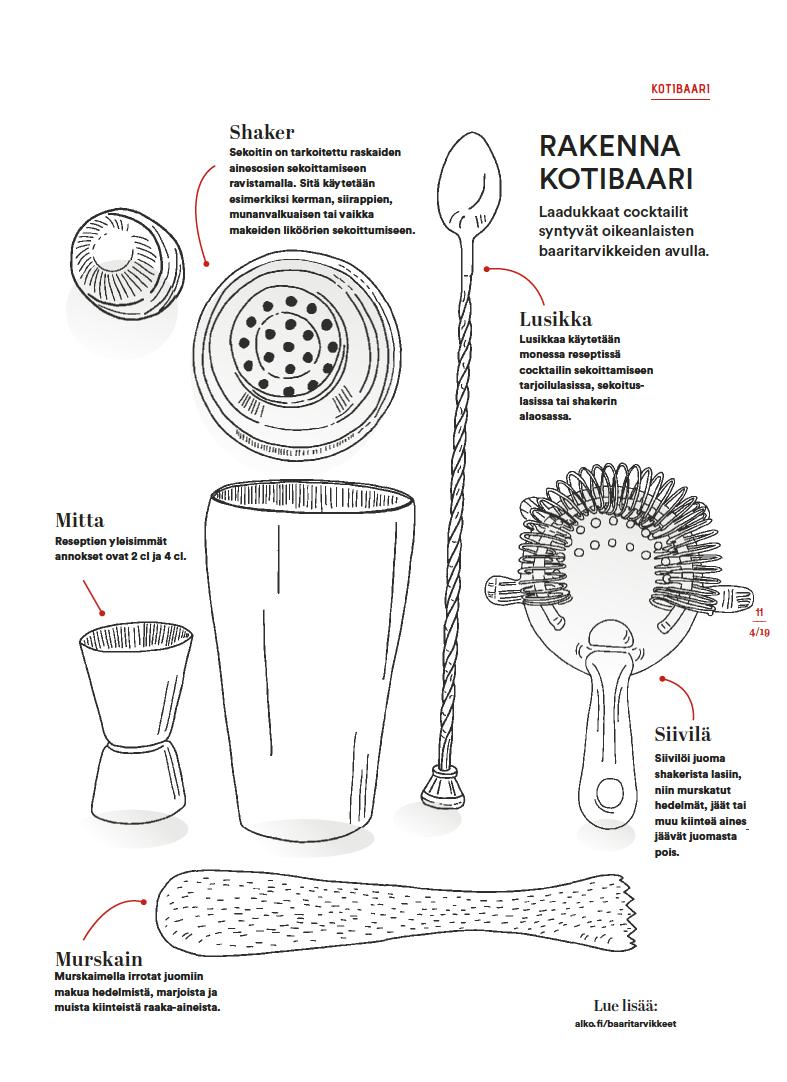 KOTIBAARI

RAKENNA KOTIBAARI

Laadukkaat cocktailit syntyvät oikeanlaisten baaritarvikkeiden avulla.

Shaker
Sekoitin on tarkoitettu raskaiden ainesosien sekoittamiseen ravistamalla. Sitä käytetään esimerkiksi kerman, siirappien, munanvalkuaisen tai vaikka makeiden liköörien sekoittumiseen.

Lusikka
Lusikkaa käytetään monessa reseptissä cocktailin sekoittamiseen tarjoilulasissa, sekoituslasissa tai shakerin alaosassa.

Mitta
Reseptien yleisimmät annokset ovat 2 cl ja 4 cl.

11
4/19

Siivilä
Siivilöi juoma shakerista lasiin, niin murskatut hedelmät, jäät tai muu kiinteä aines jäävät juomasta pois.

Murskain
Murskaimella irrotat juomiin makua hedelmistä, marjoista ja muista kiinteistä raaka-aineista.

Lue lisää:
alko.fi/baaritarvikkeet