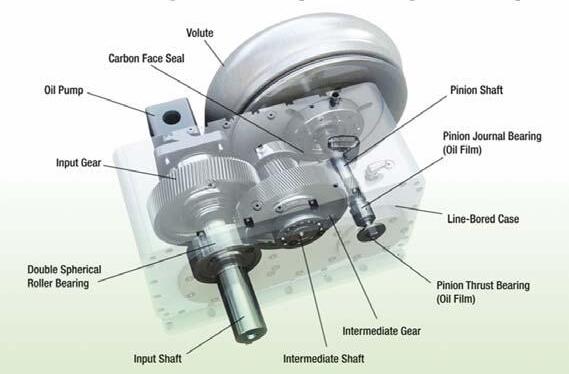 Volute

Carbon Face Seal

Oil Pump

Pinion Shaft

Pinion Journal Bearing (Oil Film)

Input Gear

Line-Bored Case

Double Spherical Roller Bearing

Pinion Thrust Bearing (Oil Film)

Intermediate Gear

Input Shaft

Intermediate Shaft