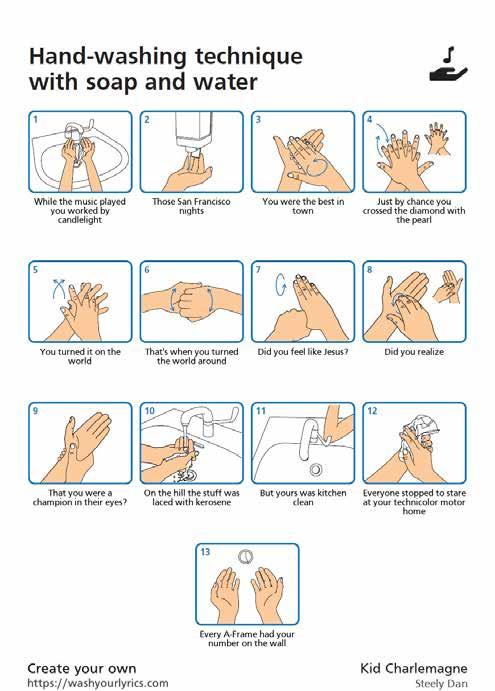 Hand-washing technique with soap and water

1
While the music played you worked by candlelight

2
Those San Francisco nights

3
You were the best in town

4
Just by chance you crossed the diamond with the pearl

5
You turned it on the world

6
That's when you turned the world around

7
Did you feel like Jesus?

8
Did you realize

9
That you were a champion in their eyes?

10
On the hill the stuff was laced with kerosene

11
But yours was kitchen clean

12
Everyone stopped to stare at your technicolor motor home

13
Every A-Frame had your number on the wall

Create your own
https://washyourlyrics.com

Kid Charlemagne
Steely Dan