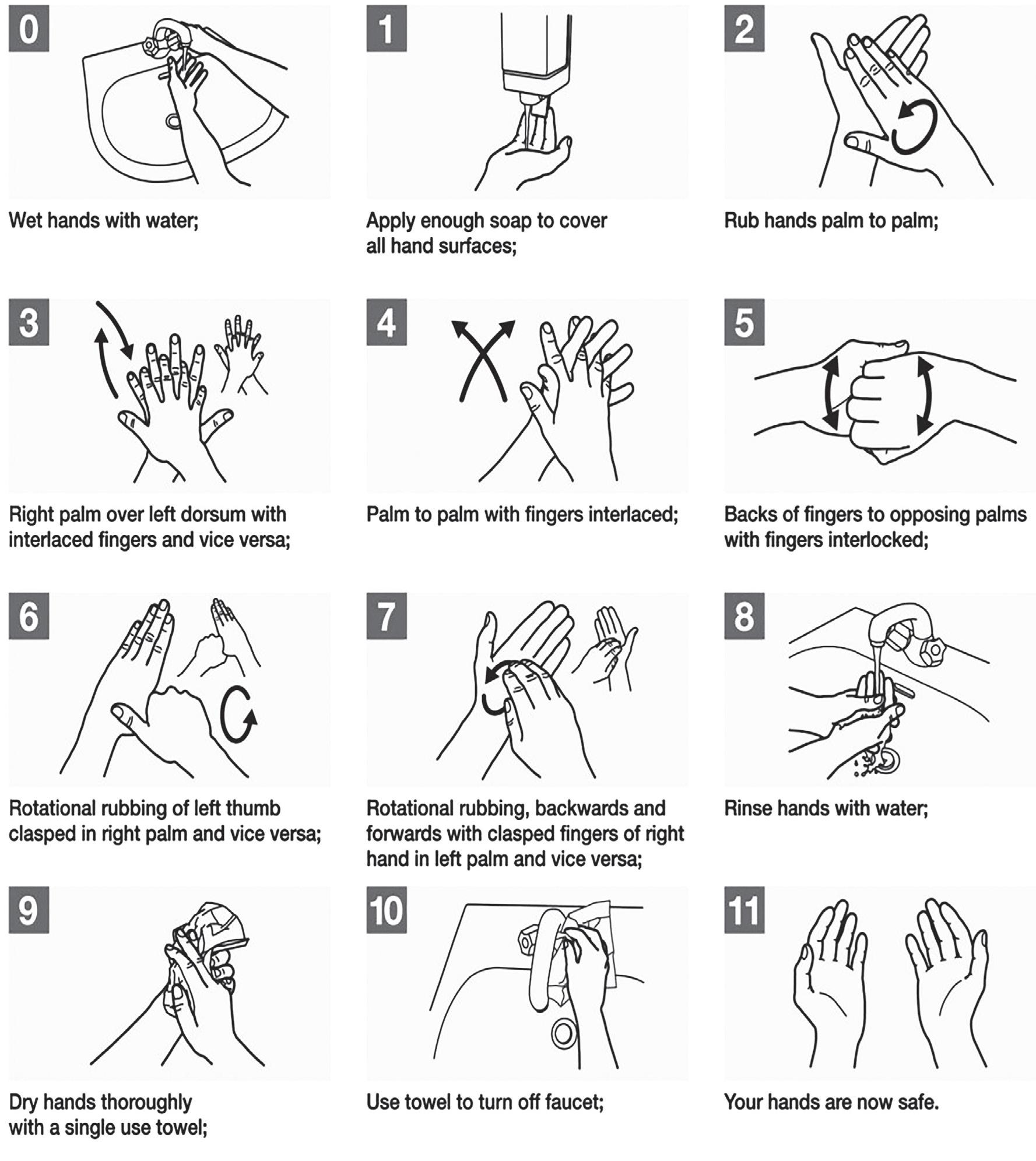 0

Wet hands with water;

1

Apply enough soap to cover all hand surfaces;

2

Rub hands palm to palm;

3

Right palm over left dorsum with interlaced fingers and vice versa;

4

Palm to palm with fingers interlaced;

5

Backs of fingers to opposing palms with fingers interlocked;

6

Rotational rubbing of left thumb clasped in right palm and vice versa;

7

Rotational rubbing, backwards and forwards with clasped fingers of right hand in left palm and vice versa;

8

Rinse hands with water;

9

Dry hands thoroughly with a single use towel;

10

Use towel to turn off faucet;

11

Your hands are now safe.