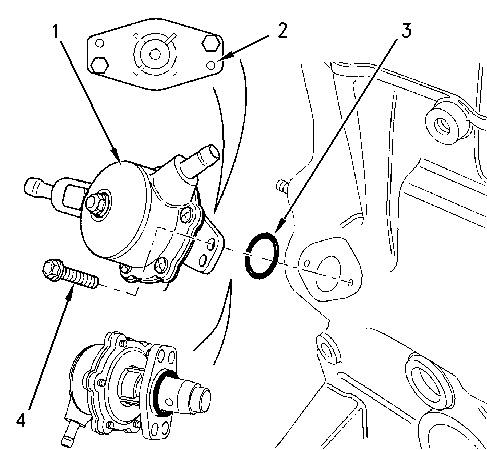 1
2
3
4