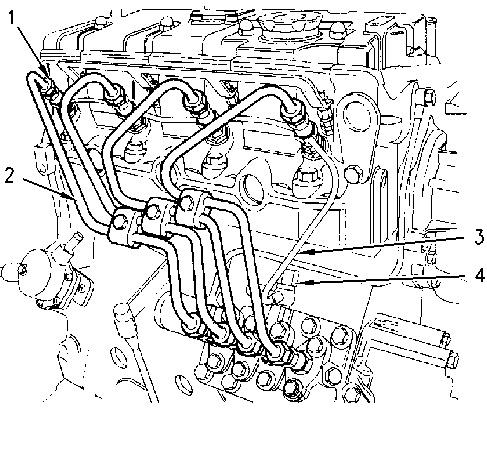 1
2
3
4