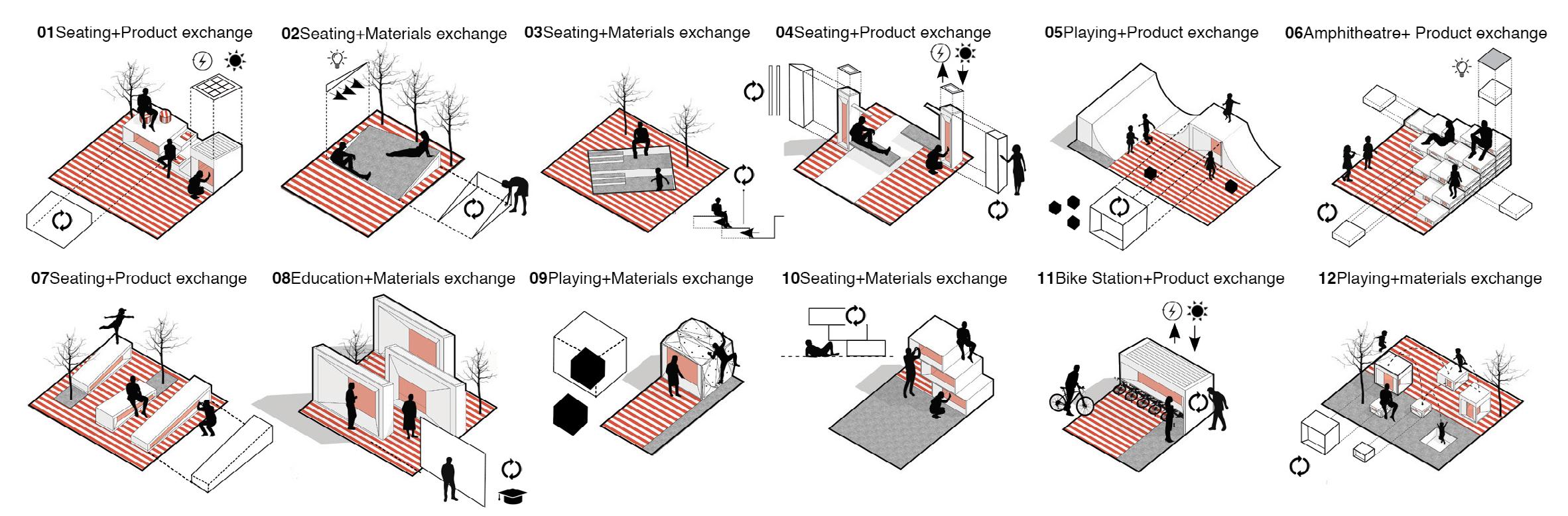 01Seating+Product exchange

02Seating+Materials exchange

03Seating+Materials exchange

04Seating+Product exchange

05Playing+Product exchange

06Amphitheatre+ Product exchange

07Seating+Product exchange

08Education+Materials exchange

09Playing+Materials exchange

10Seating+Materials exchange

11Bike Station+Product exchange

12Playing+materials exchange