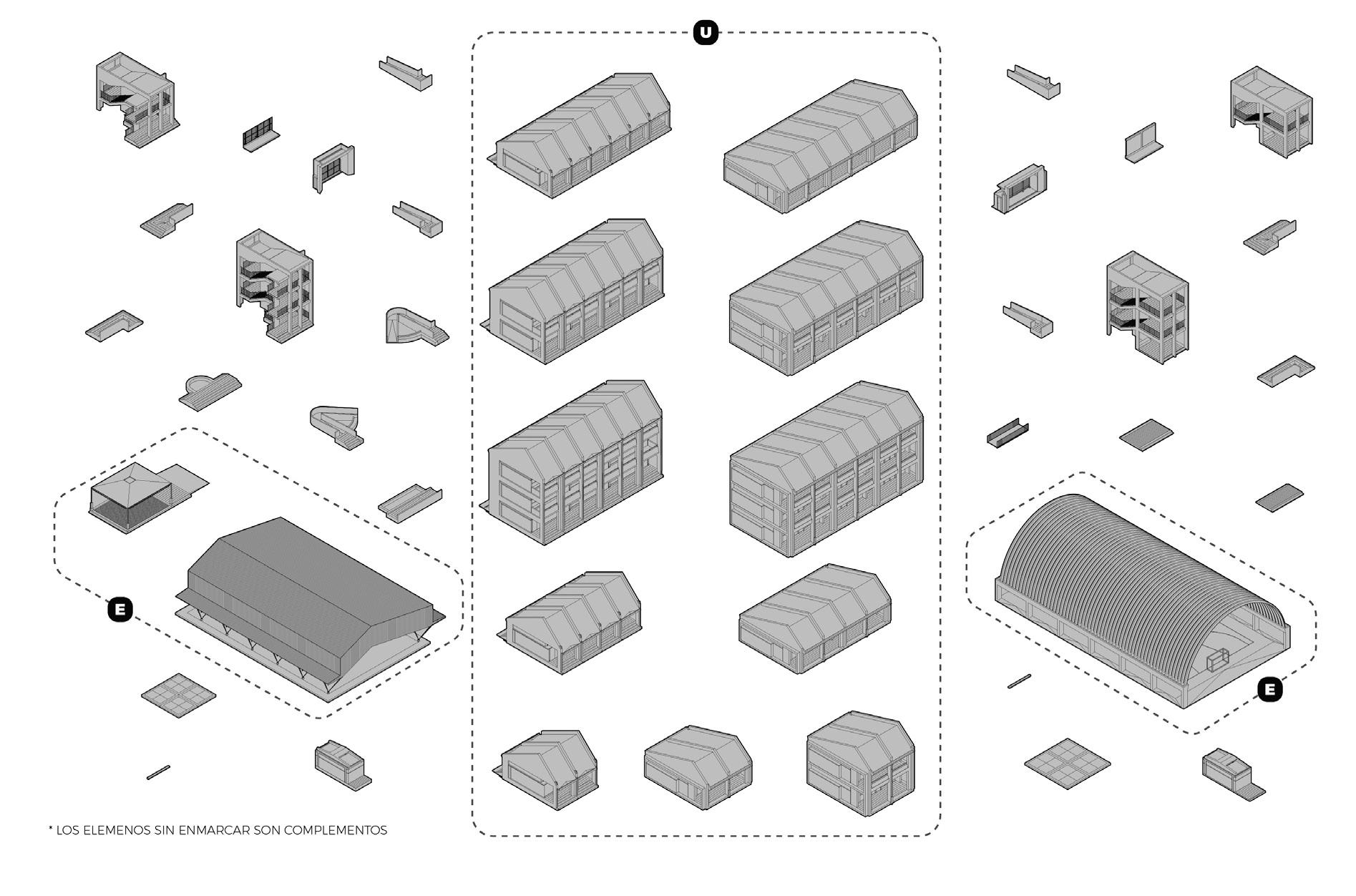 U

E

E

* LOS ELEMENOS SIN ENMARCAR SON COMPLEMENTOS