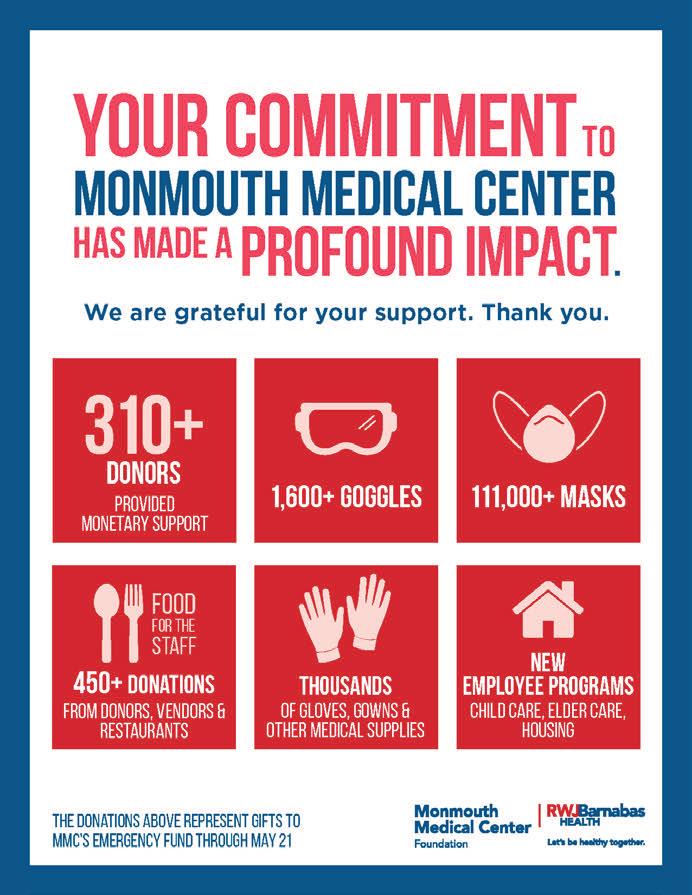 YOUR COMMITMENT TO
MONMOUTH MEDICAL CENTER
HAS MADE A PROFOUND IMPACT.

We are grateful for your support. Thank you.

310+
DONORS
PROVIDED
MONETARY SUPPORT

1,600+ GOGGLES

111,000+ MASKS

FOOD
FOR THE
STAFF
450+ DONATIONS
FROM DONORS, VENDORS & RESTAURANTS

THOUSANDS
OF GLOVES, GOWNS & OTHER MEDICAL SUPPLIES

NEW
EMPLOYEE PROGRAMS
CHILD CARE, ELDER CARE, HOUSING

THE DONATIONS ABOVE REPRESENT GIFTS TO MMC'S EMERGENCY FUND THROUGH MAY 21

Monmouth
Medical Center
Foundation

RWJBarnabas
HEALTH
Let's be healthy together.