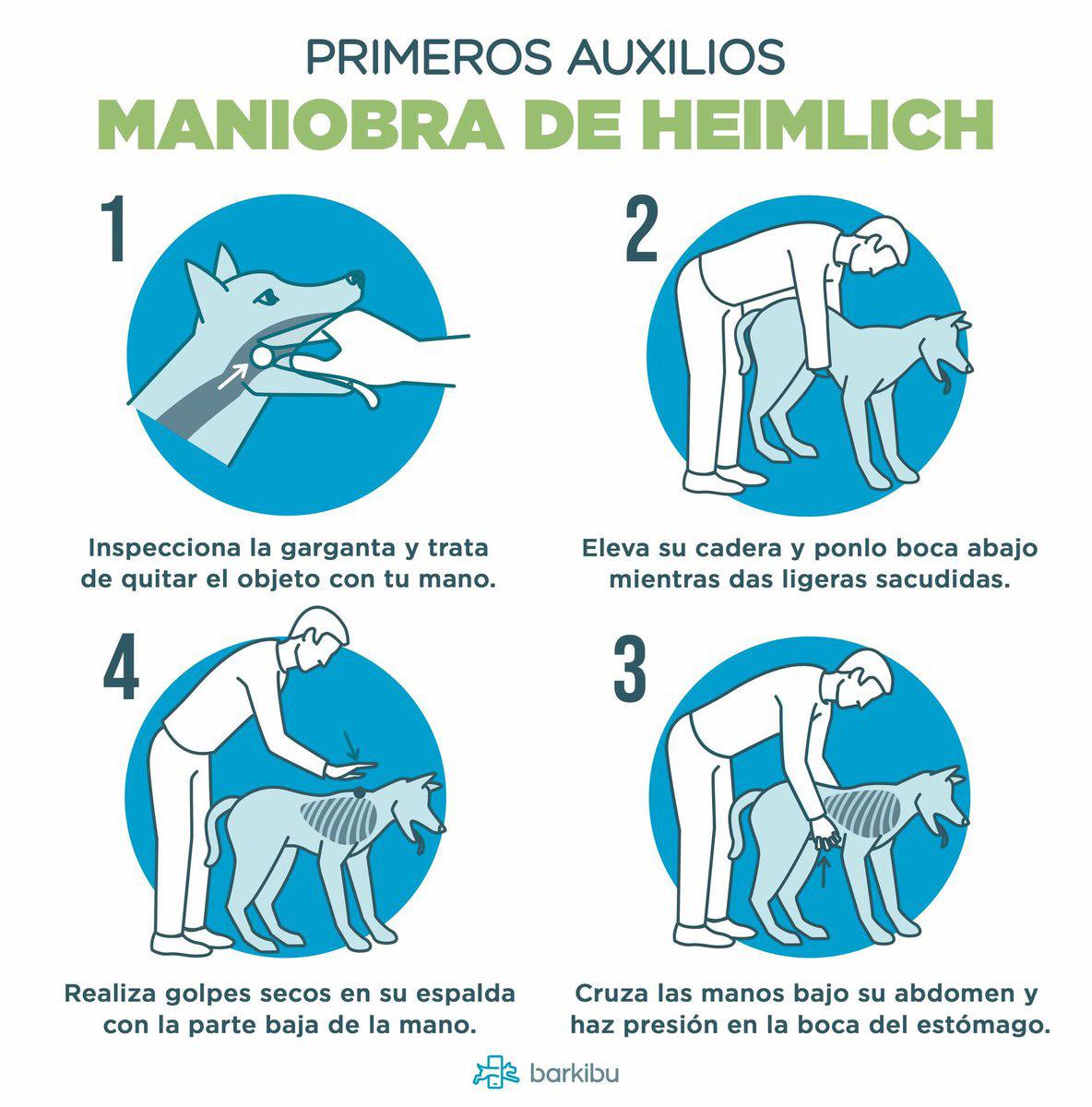 PRIMEROS AUXILIOS
MANIOBRA DE HEIMLICH

1

Inspecciona la garganta y trata de quitar el objeto con tu mano.

2

Eleva su cadera y ponlo boca abajo mientras das ligeras sacudidas.

4

Realiza golpes secos en su espalda con la parte baja de la mano.

3

Cruza las manos bajo su abdomen y haz presión en la boca del estómago.

barkibu