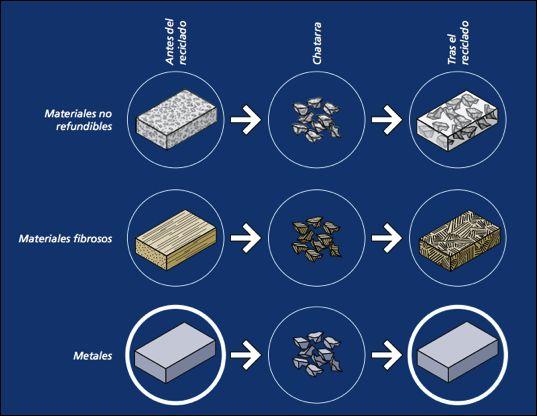 Antes del reciclado

Chatarra

Tras el reciclado

Materiales no refundibles

Materiales fibrosos

Metales