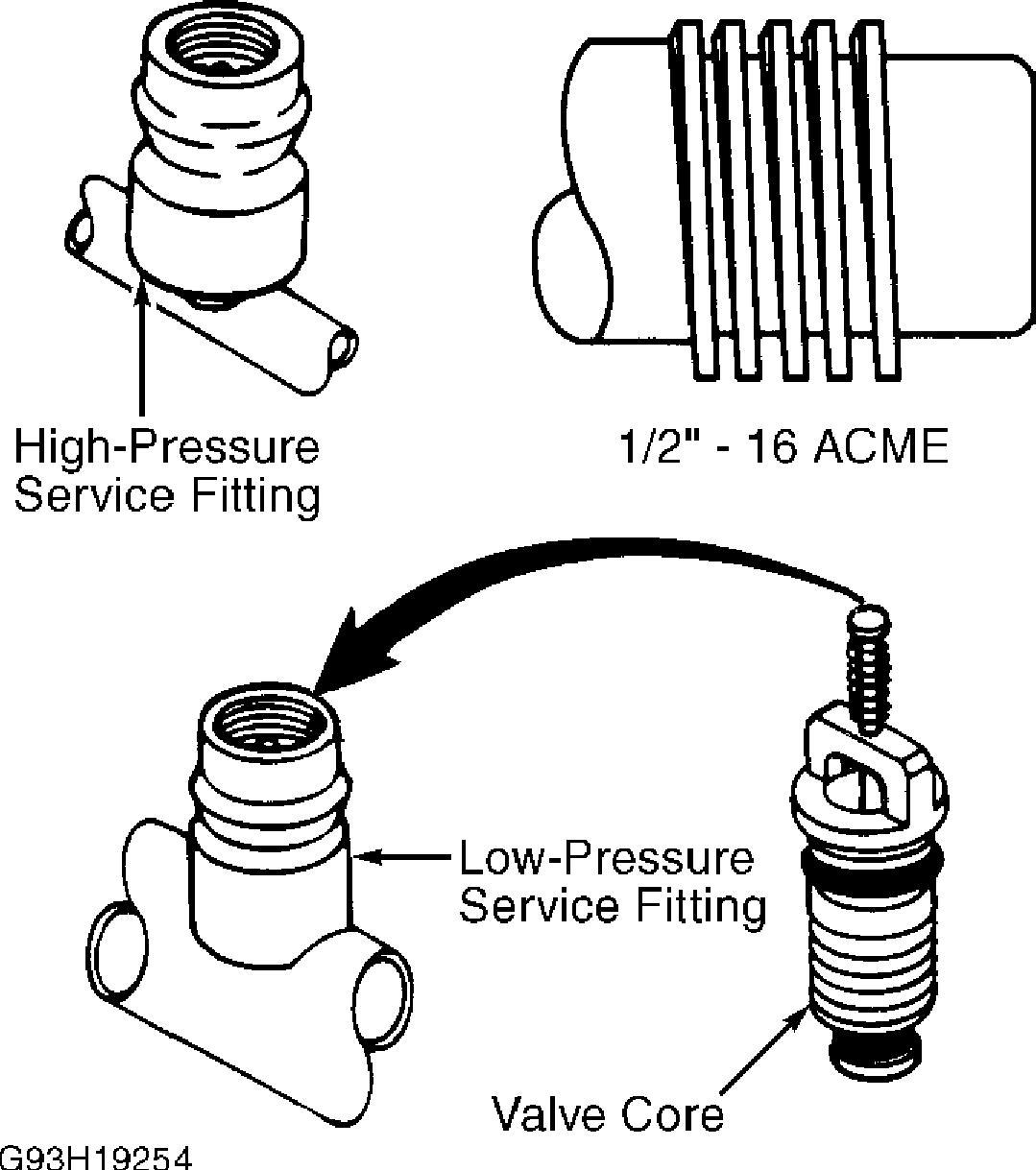 High-Pressure Service Fitting

1/2" - 16 ACME

Low-Pressure Service Fitting

Valve Core

G93H19254