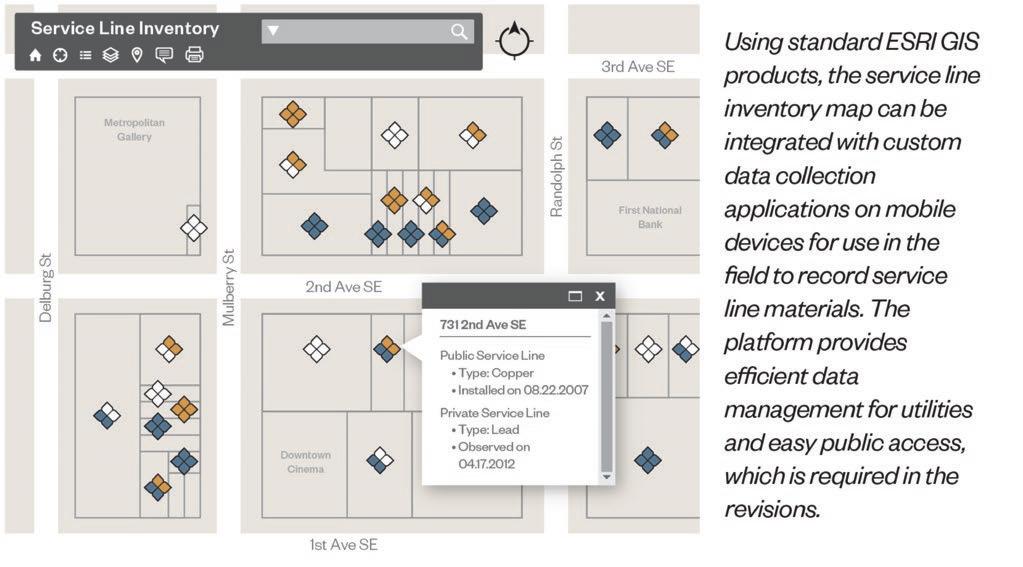 Service Line Inventory

3rd Ave SE

Metropolitan Gallery

Randolph St

First National Bank

Delburg St

Mulberry St

2nd Ave SE

731 2nd Ave SE

Public Service Line
• Type: Copper
• Installed on 08.22.2007

Private Service Line
• Type: Lead
• Observed on 04.17.2012

Downtown Cinema

1st Ave SE

Using standard ESRI GIS products, the service line inventory map can be integrated with custom data collection applications on mobile devices for use in the field to record service line materials. The platform provides efficient data management for utilities and easy public access, which is required in the revisions.