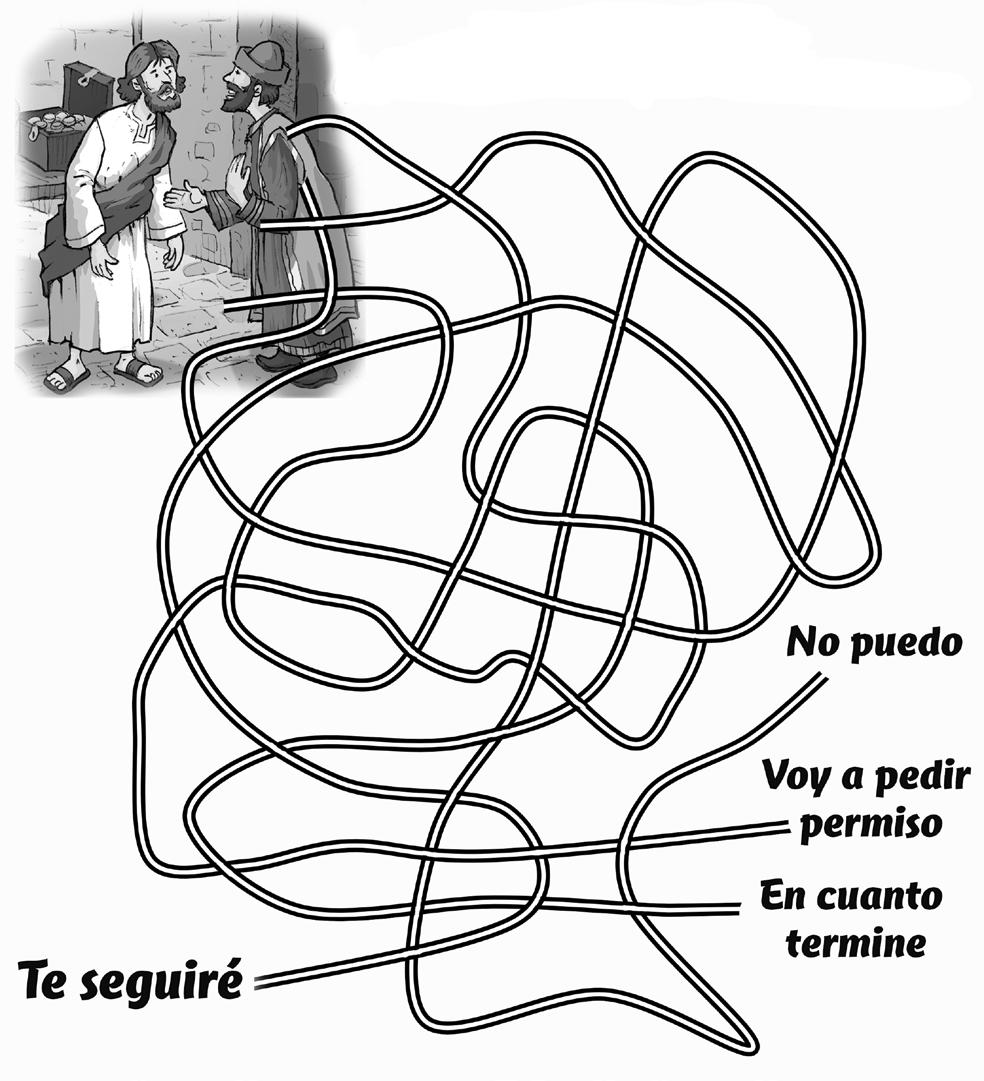 No puedo

Voy a pedir permiso

En cuanto termine

Te seguiré