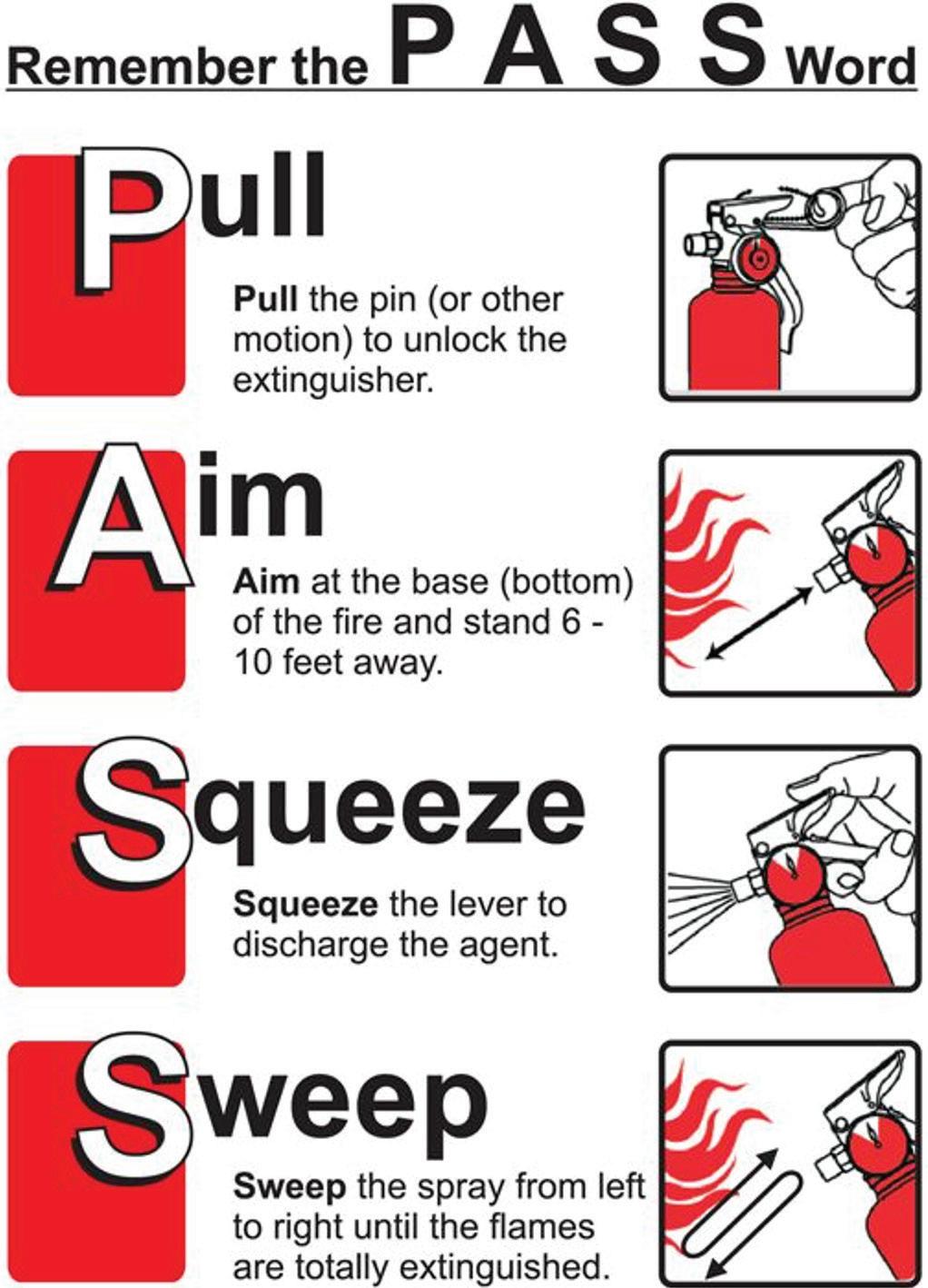 Remember the P A S S Word

Pull

Pull the pin (or other motion) to unlock the extinguisher.

Aim

Aim at the base (bottom) of the fire and stand 6 - 10 feet away.

Squeeze

Squeeze the lever to discharge the agent.

Sweep

Sweep the spray from left to right until the flames are totally extinguished.