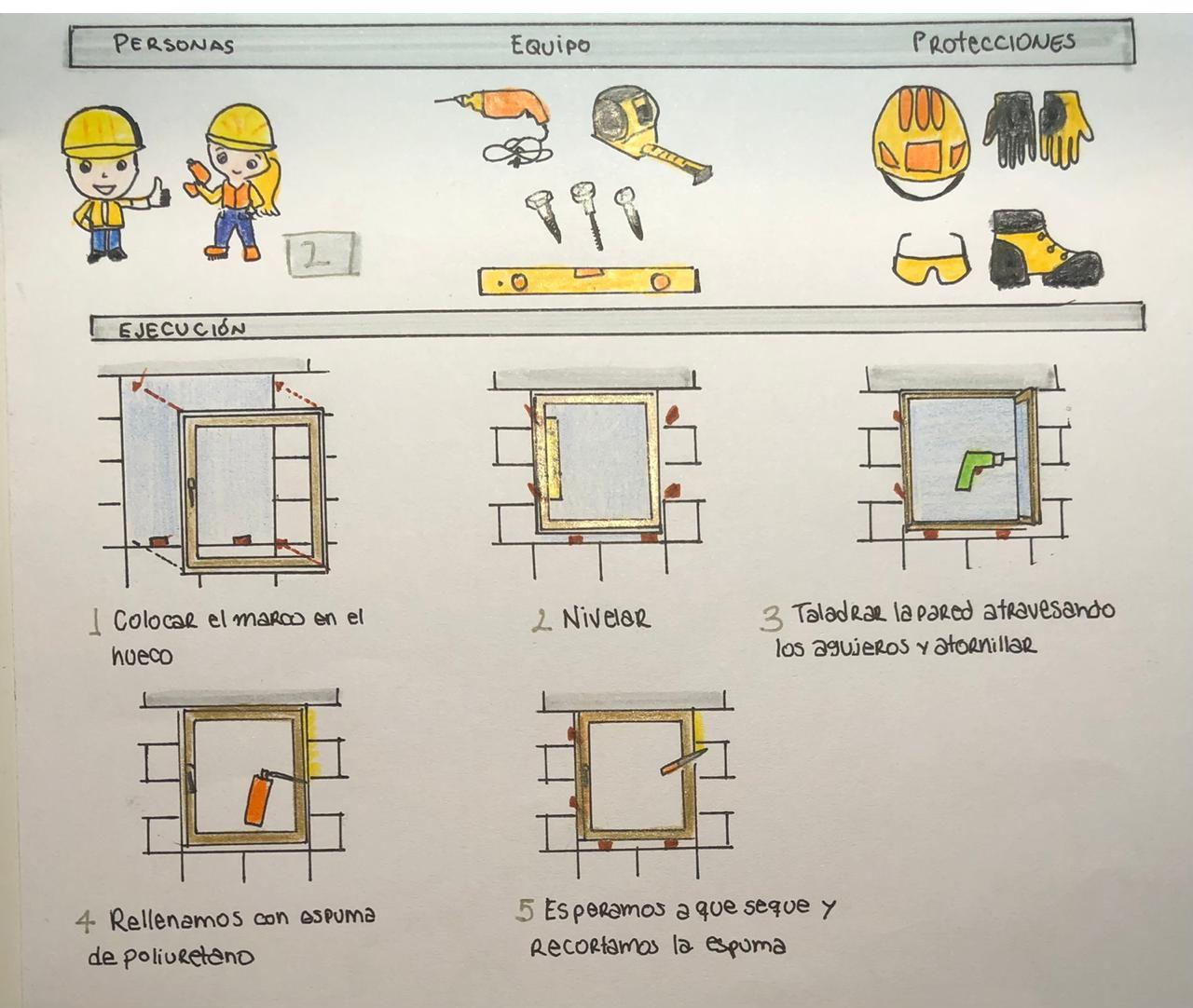 PERSONAS EQUIPO PROTECCIONES

2

EJECUCIÓN

1 Colocar el marco en el hueco

2 Nivelar

3 Taladrar la pared atravesando los agujeros y atornillar

4 Rellenamos con espuma de poliuretano

5 Esperamos a que seque y recortamos la espuma