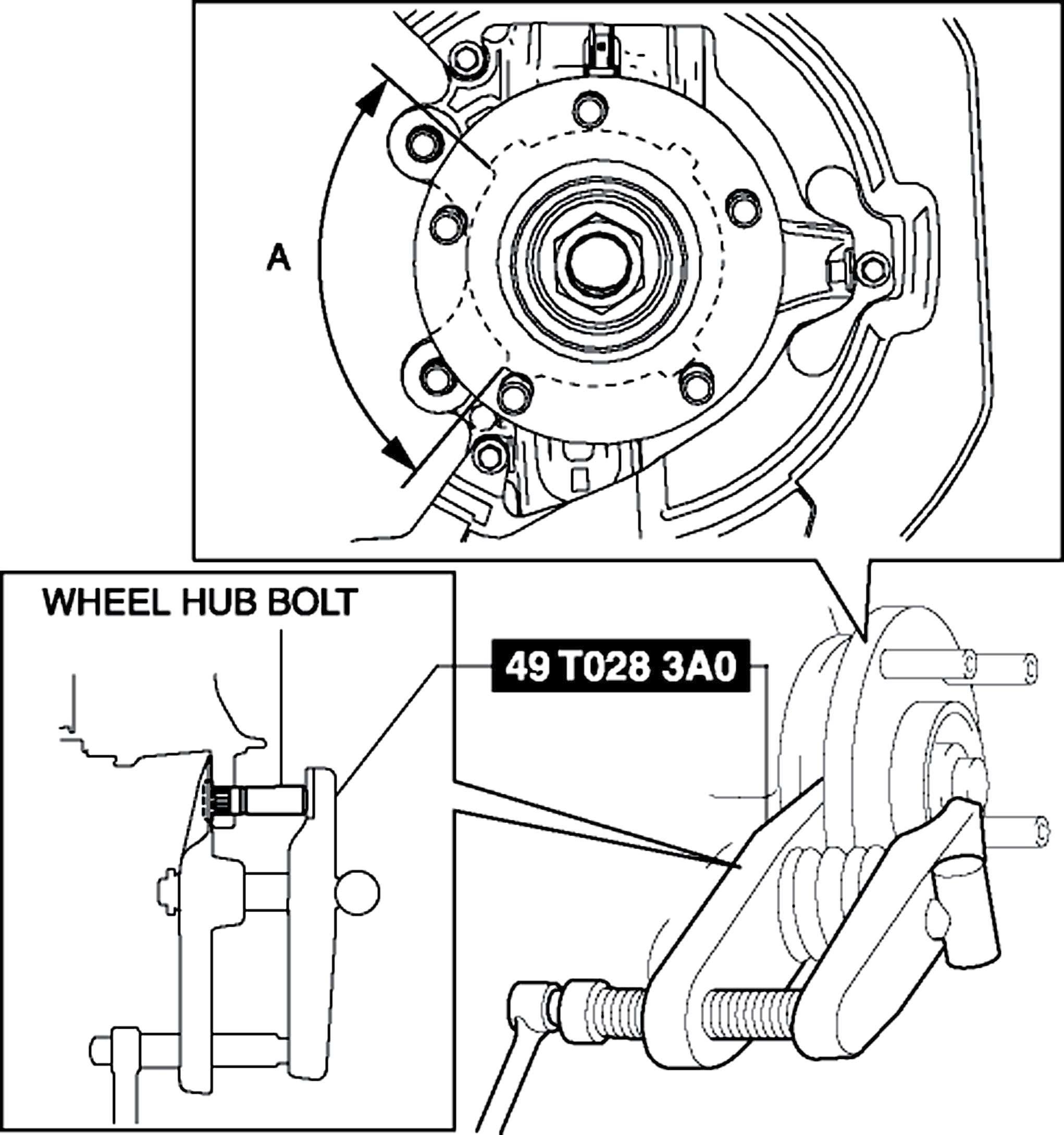 A

WHEEL HUB BOLT

49 T028 3A0