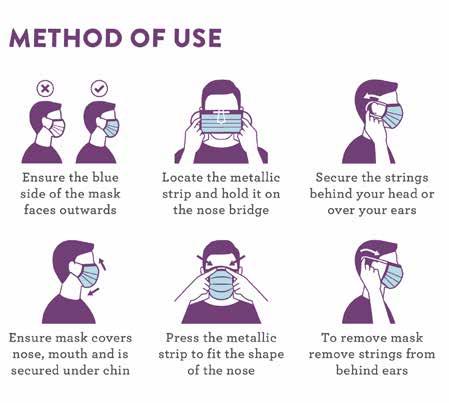 METHOD OF USE

Ensure the blue side of the mask faces outwards

Locate the metallic strip and hold it on the nose bridge

Secure the strings behind your head or over your ears

Ensure mask covers nose, mouth and is secured under chin

Press the metallic strip to fit the shape of the nose

To remove mask remove strings from behind ears