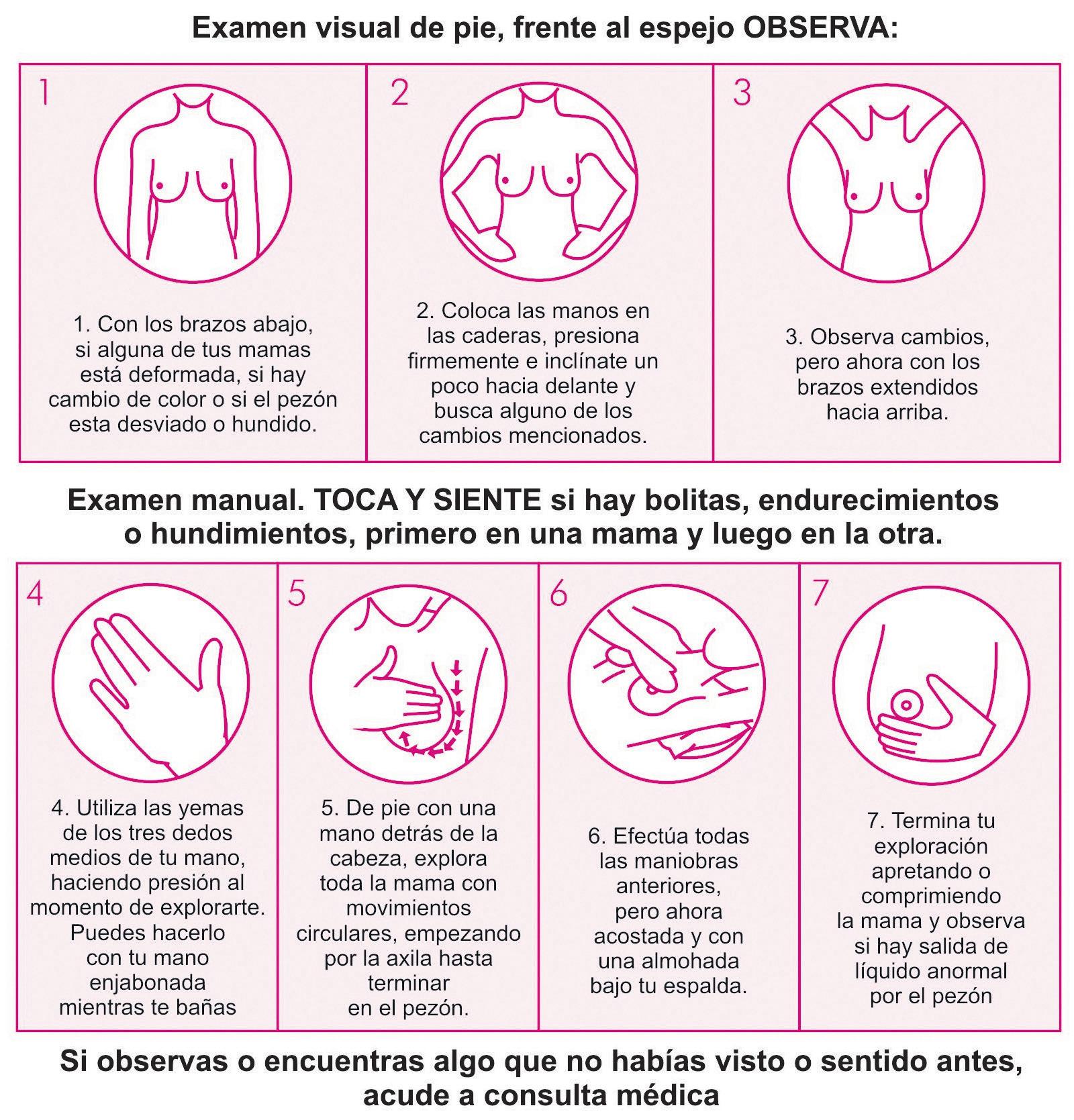 Examen visual de pie, frente al espejo OBSERVA:

1

1. Con los brazos abajo, si alguna de tus mamas está deformada, si hay cambio de color o si el pezón esta desviado o hundido.

2

2. Coloca las manos en las caderas, presiona firmemente e inclínate un poco hacia delante y busca alguno de los cambios mencionados.

3

3. Observa cambios, pero ahora con los brazos extendidos hacia arriba.

Examen manual. TOCA Y SIENTE si hay bolitas, endurecimientos o hundimientos, primero en una mama y luego en la otra.

4

4. Utiliza las yemas de los tres dedos medios de tu mano, haciendo presión al momento de explorarte. Puedes hacerlo con tu mano enjabonada mientras te bañas

5

5. De pie con una mano detrás de la cabeza, explora toda la mama con movimientos circulares, empezando por la axila hasta terminar en el pezón.

6

6. Efectúa todas las maniobras anteriores, pero ahora acostada y con una almohada bajo tu espalda.

7

7. Termina tu exploración apretando o comprimiendo la mama y observa si hay salida de líquido anormal por el pezón

Si observas o encuentras algo que no habías visto o sentido antes, acude a consulta médica