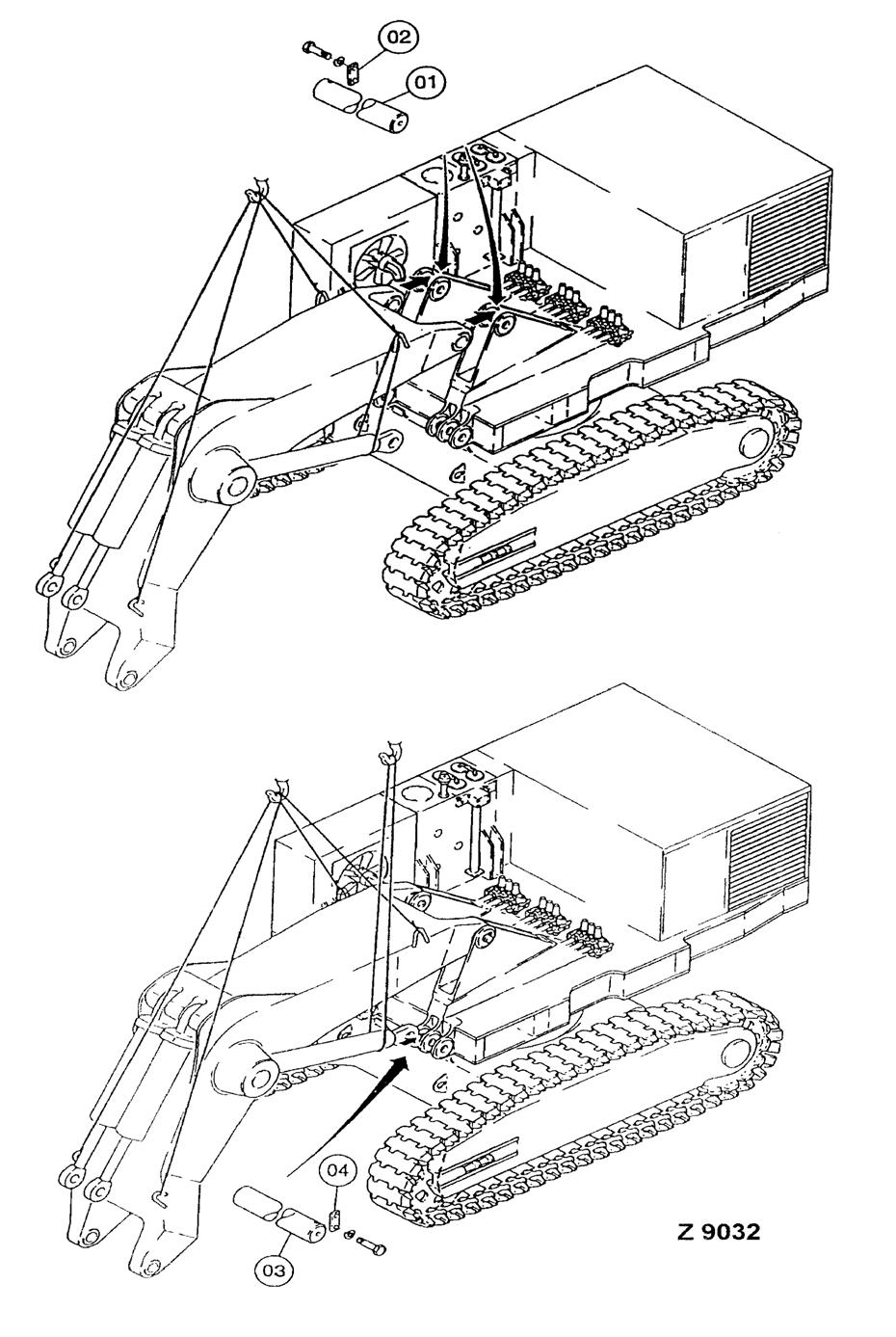 02
01
04
03
Z 9032