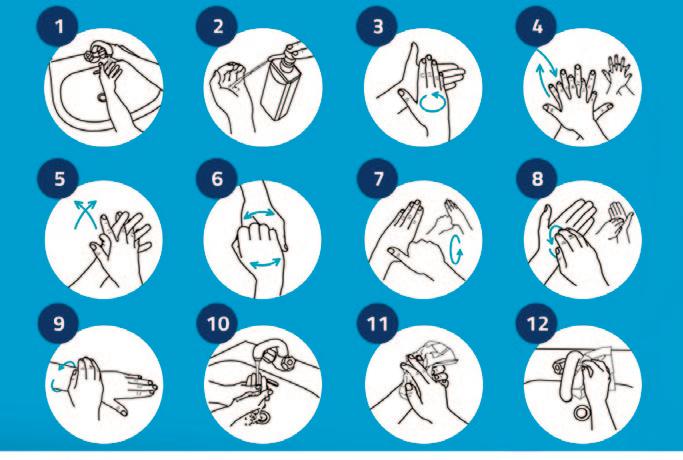 1
2
3
4
5
6
7
8
9
10
11
12