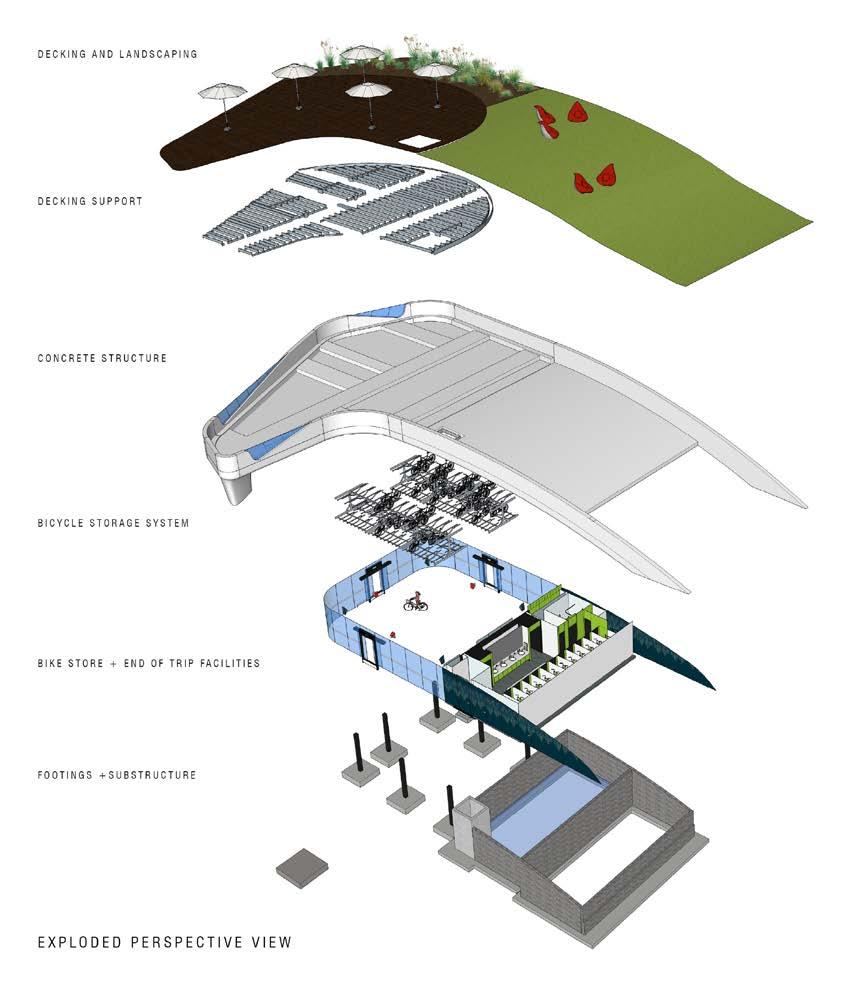 DECKING AND LANDSCAPING

DECKING SUPPORT

CONCRETE STRUCTURE

BICYCLE STORAGE SYSTEM

BIKE STORE + END OF TRIP FACILITIES

FOOTINGS +SUBSTRUCTURE

EXPLODED PERSPECTIVE VIEW