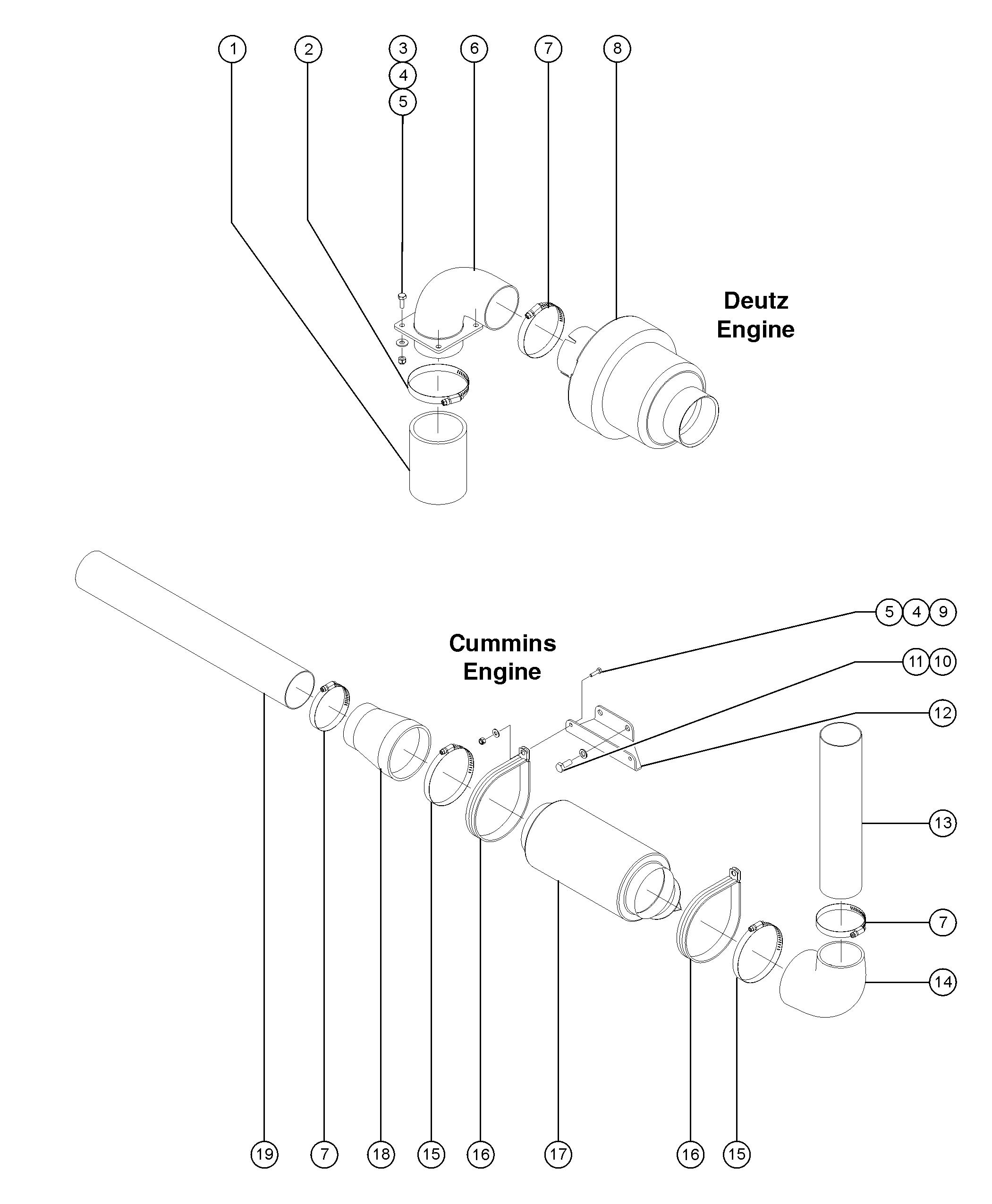 1
2
3
4
5
6
7
8

Deutz Engine

Cummins Engine

5 4 9
11 10
12
13
7
14

19
7
18
15
16
17
16
15