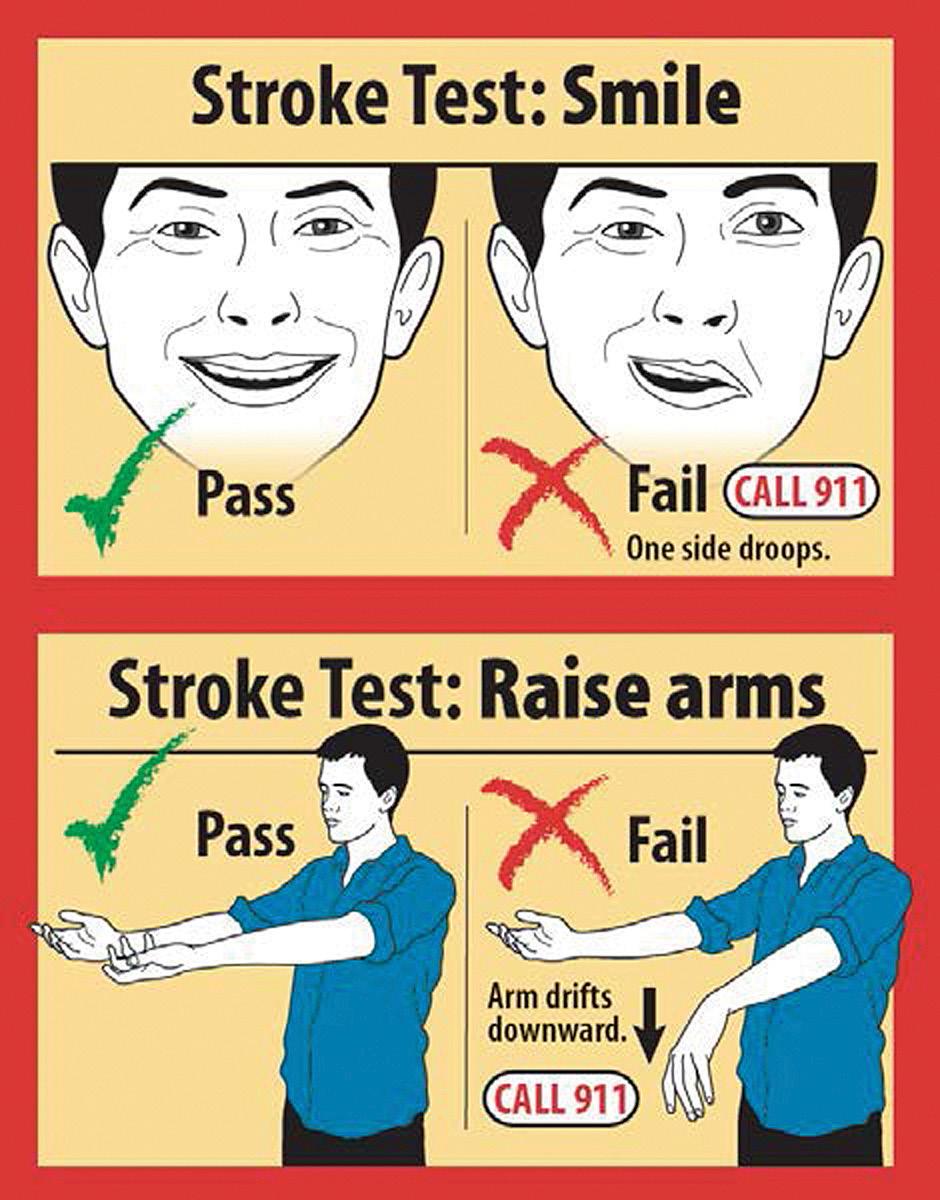 Stroke Test: Smile

Pass

Fail CALL 911

One side droops.

Stroke Test: Raise arms

Pass

Fail

Arm drifts downward.

CALL 911