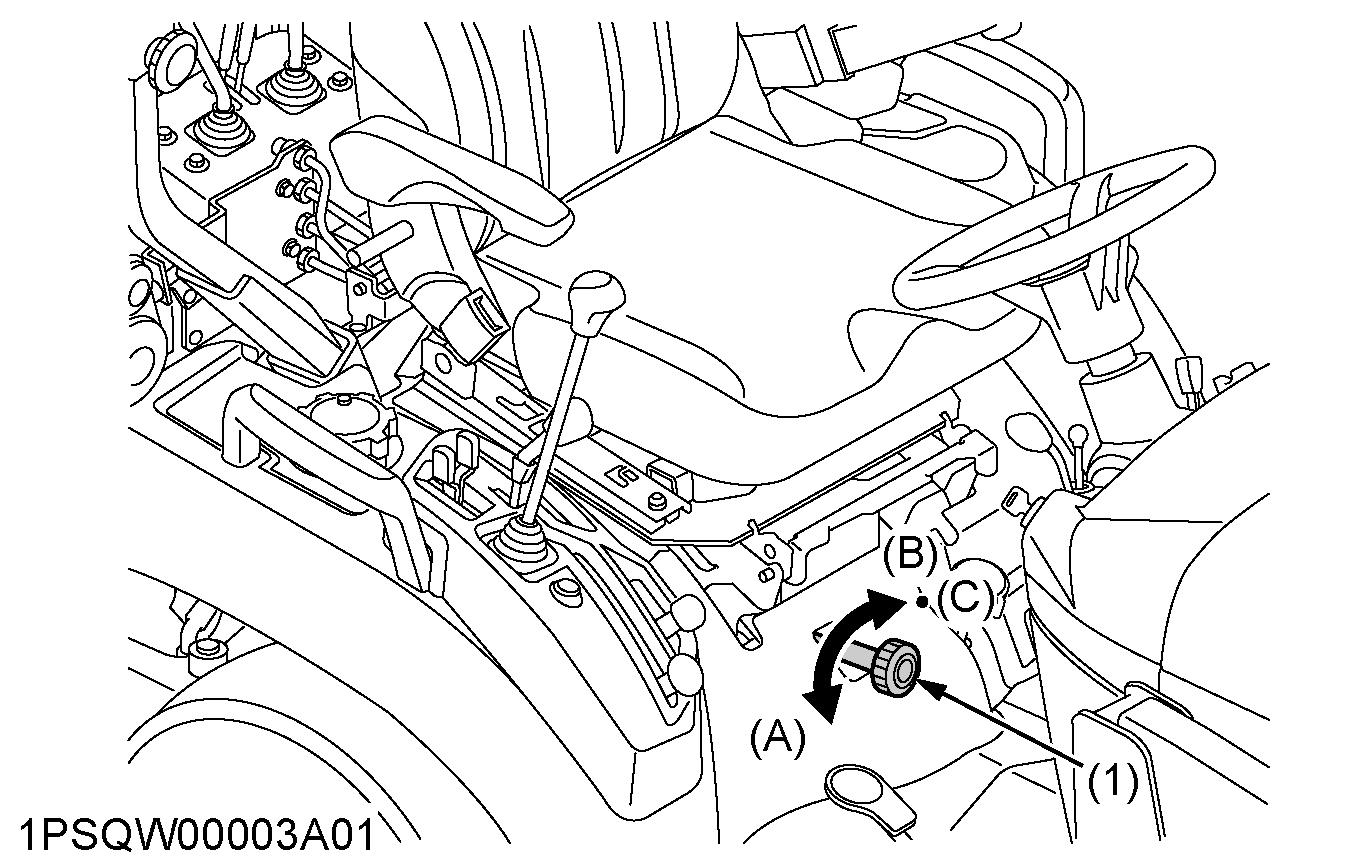 (B)
(C)
(A)
(1)
1PSQW00003A01