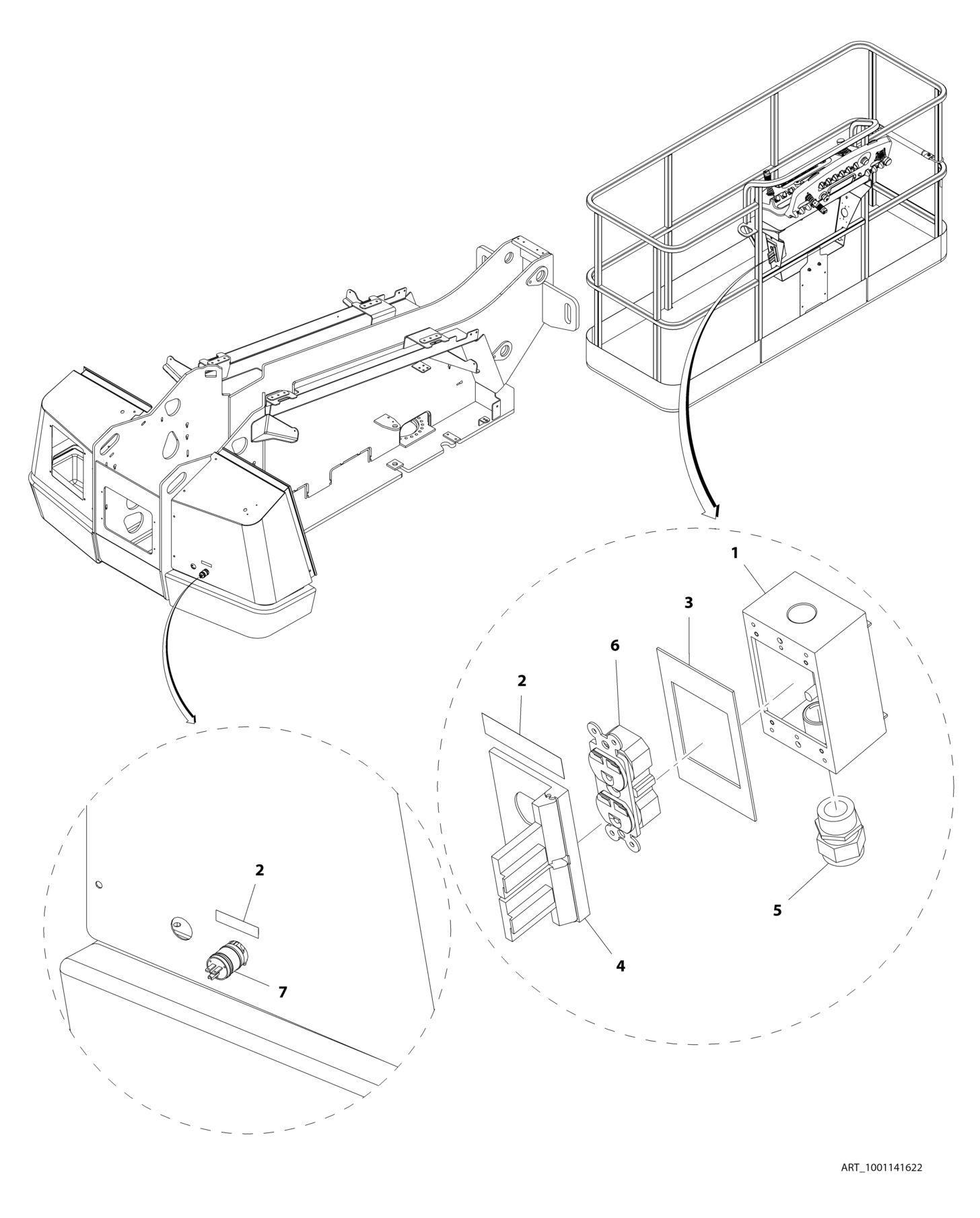 1
3
6
2
5
4
2
7
ART_1001141622