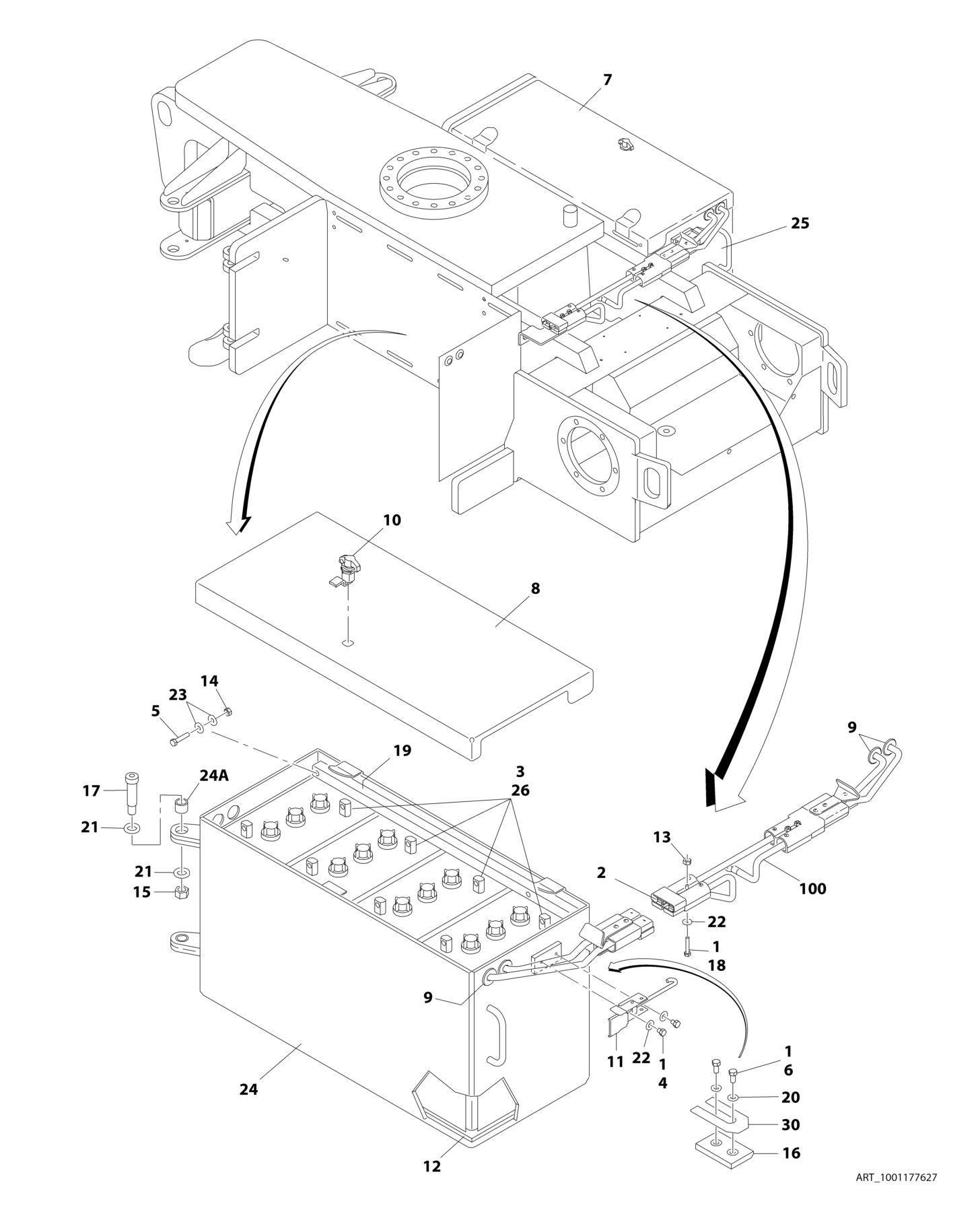 7
25
10
8
14
23
5
19
3
26
9
17
24A
21
21
15
13
2
100
22
1
18
9
11
22
1
4
1
6
20
30
16
24
12
ART_1001177627