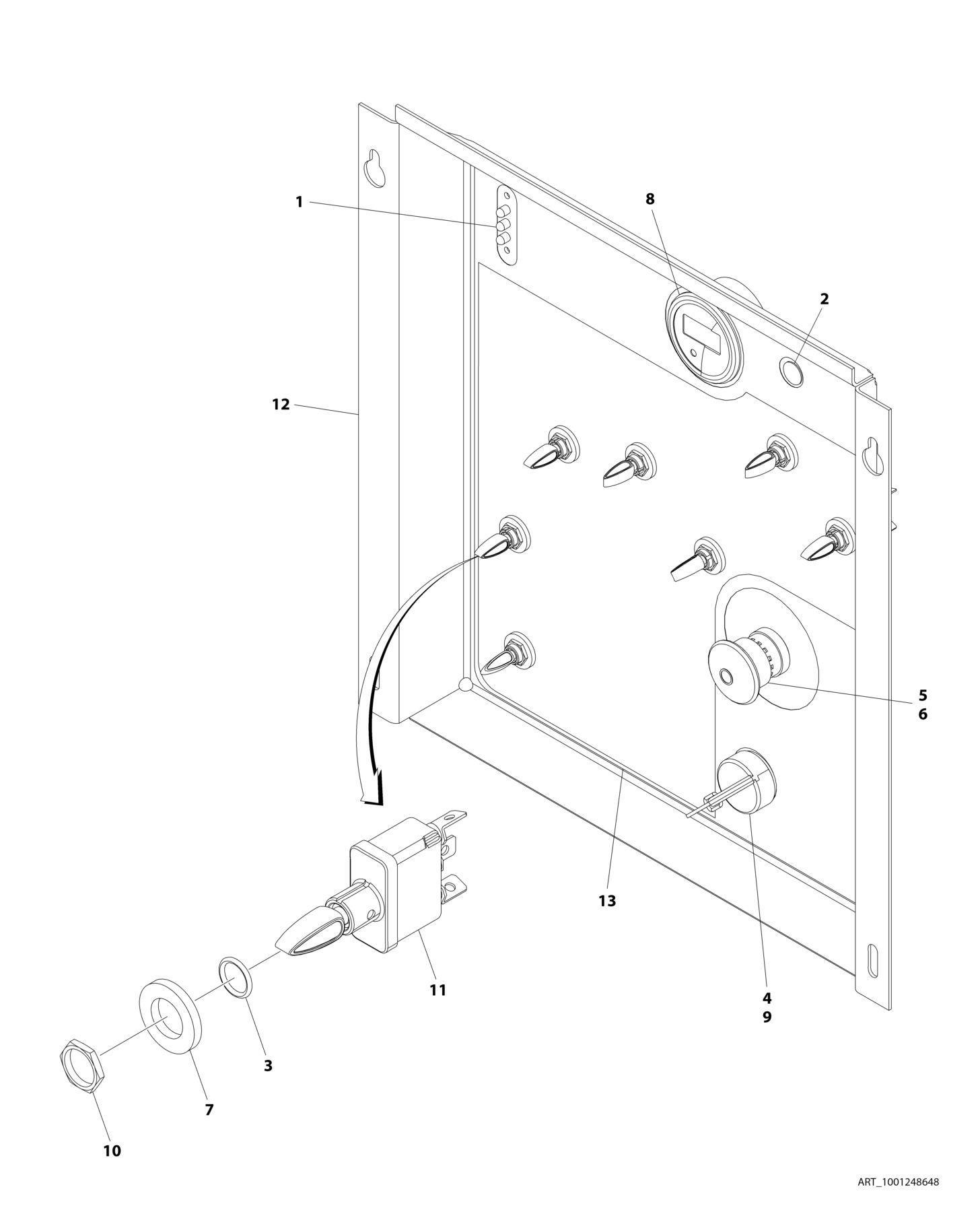 1
8
2
12
5
6
13
11
4
9
3
7
10
ART_1001248648