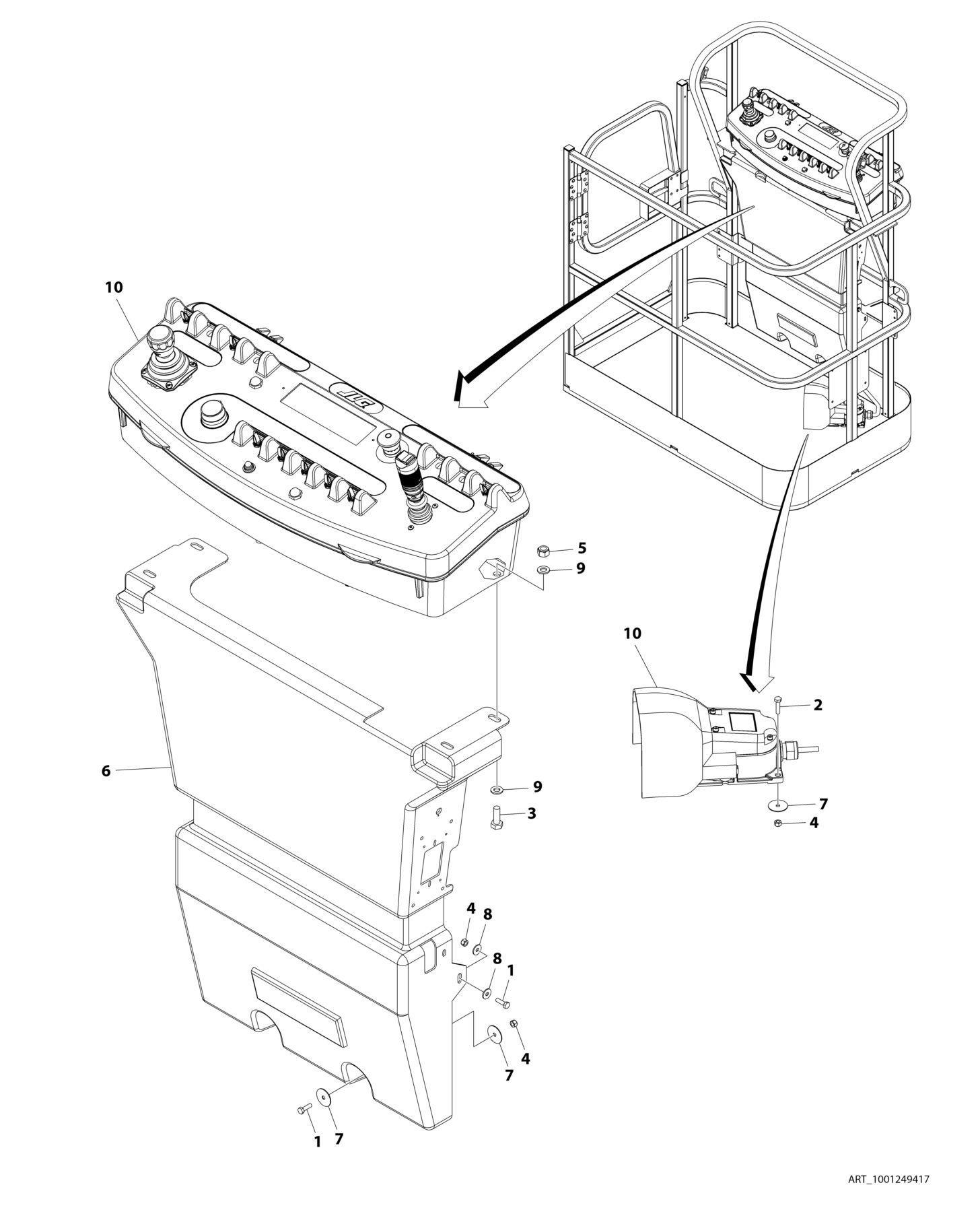 10
JLG
5
9
10
2
6
9
3
7
4
4
8
8
1
4
7
1
7
ART_1001249417