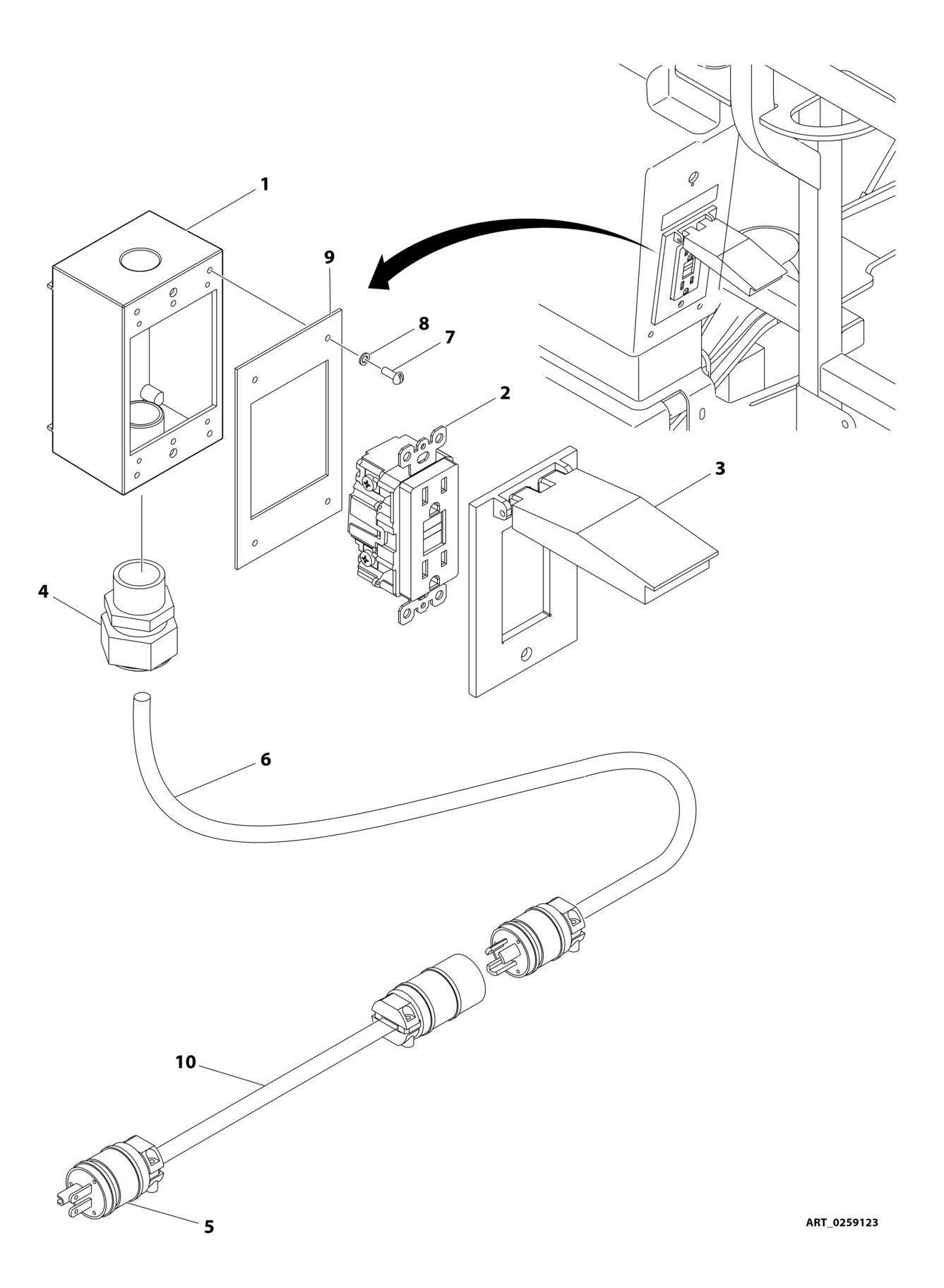 1
9
8
7
2
3
4
6
10
5
ART_0259123