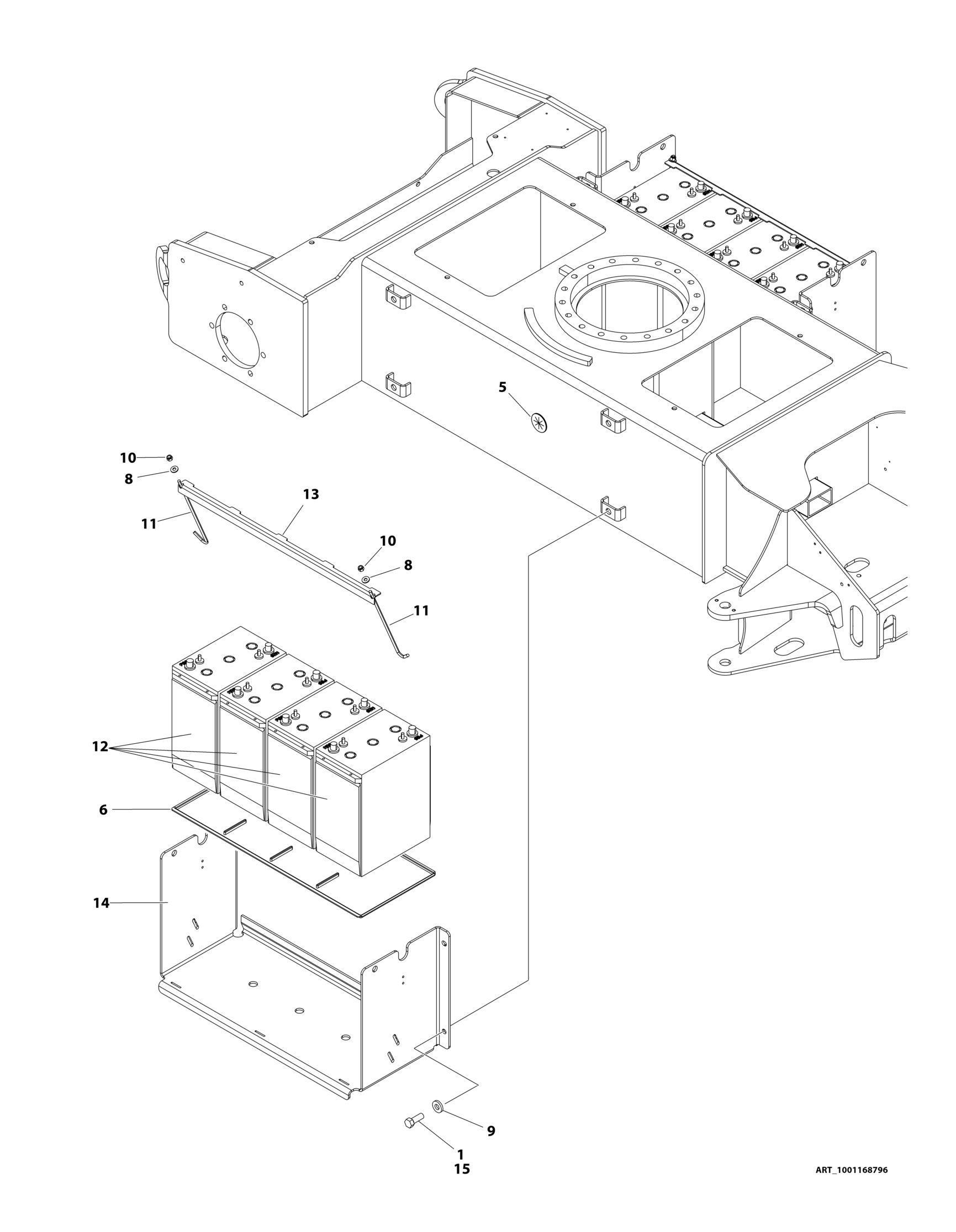 5
10
8
13
11
10
8
11
12
6
14
9
1
15
ART_1001168796