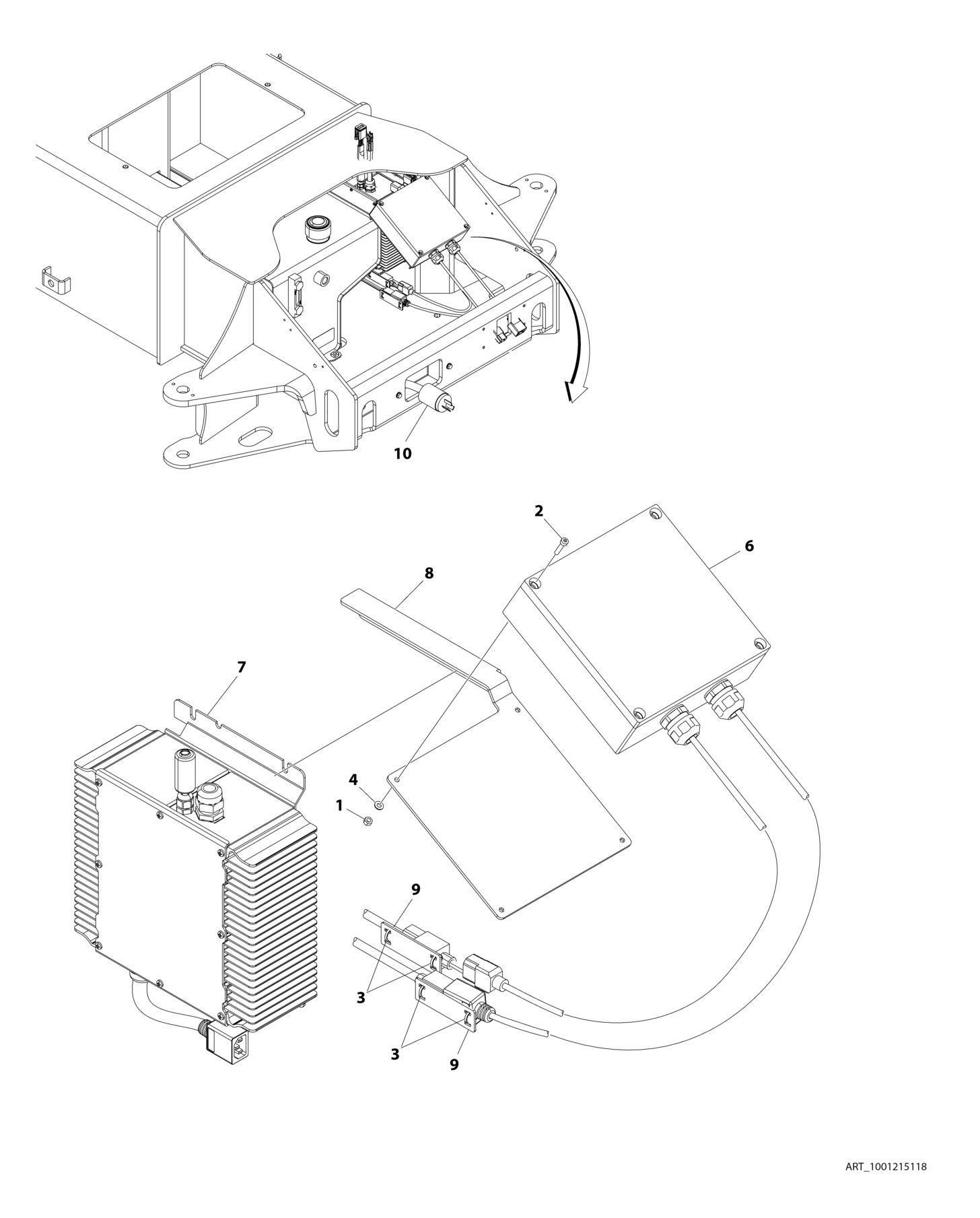 10

2

6

8

7

4

1

9

3

3

9

ART_1001215118