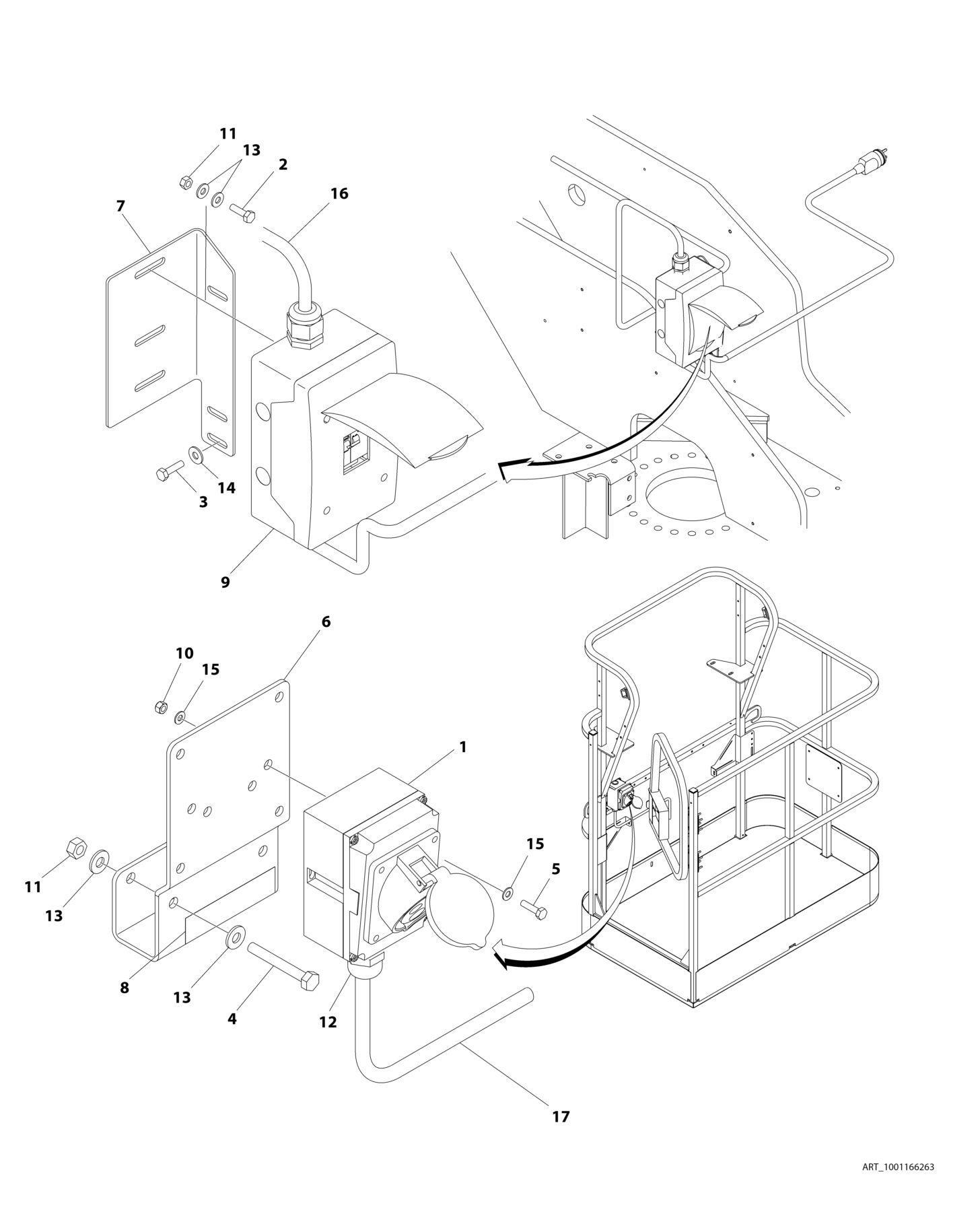 11
13
2
16
7
14
3
9
6
10
15
1
15
5
11
13
8
13
4
12
17
ART_1001166263