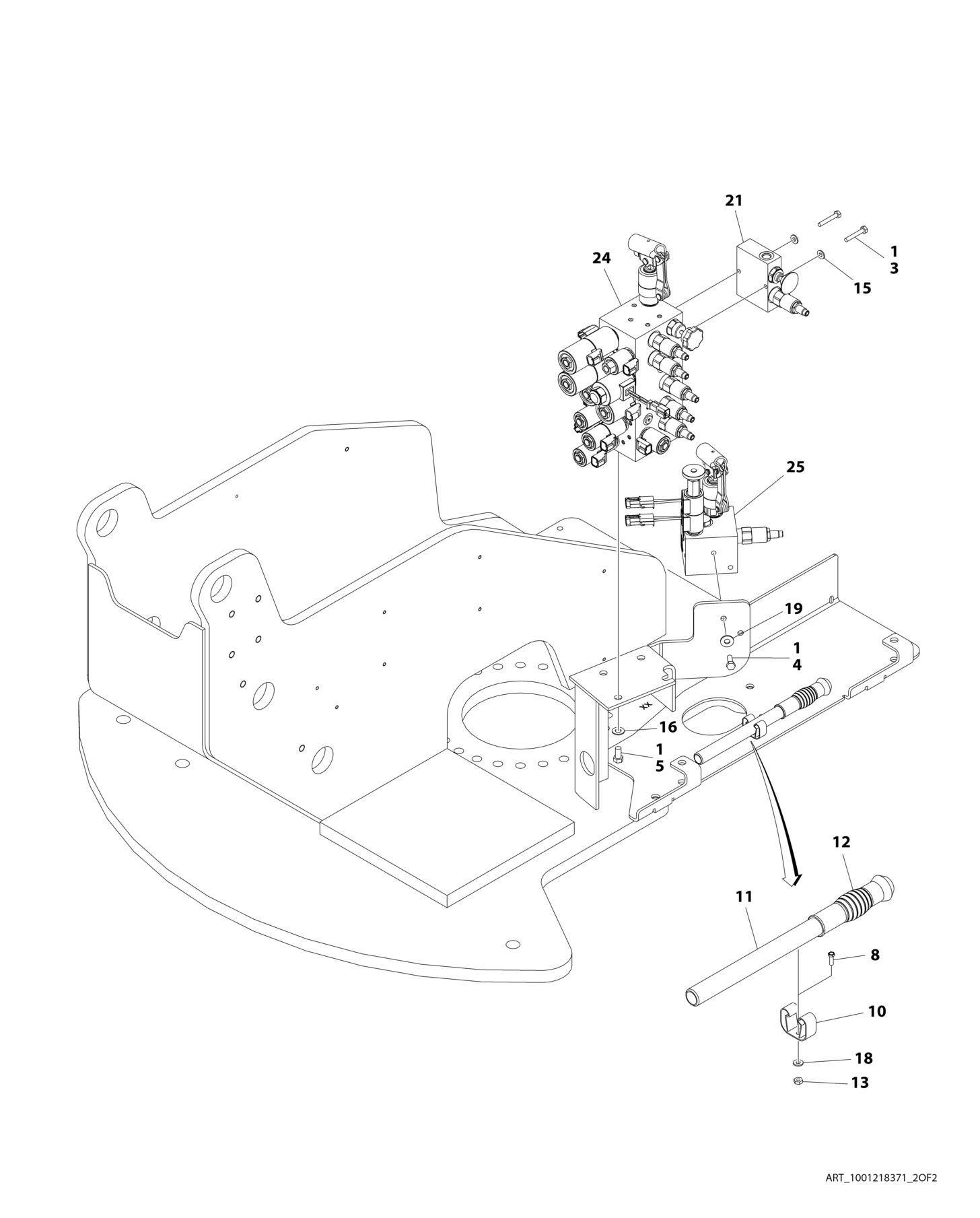 21

24

1
3

15

25

19

1
4

XX

16

1
5

12

11

8

10

18

13

ART_1001218371_2OF2