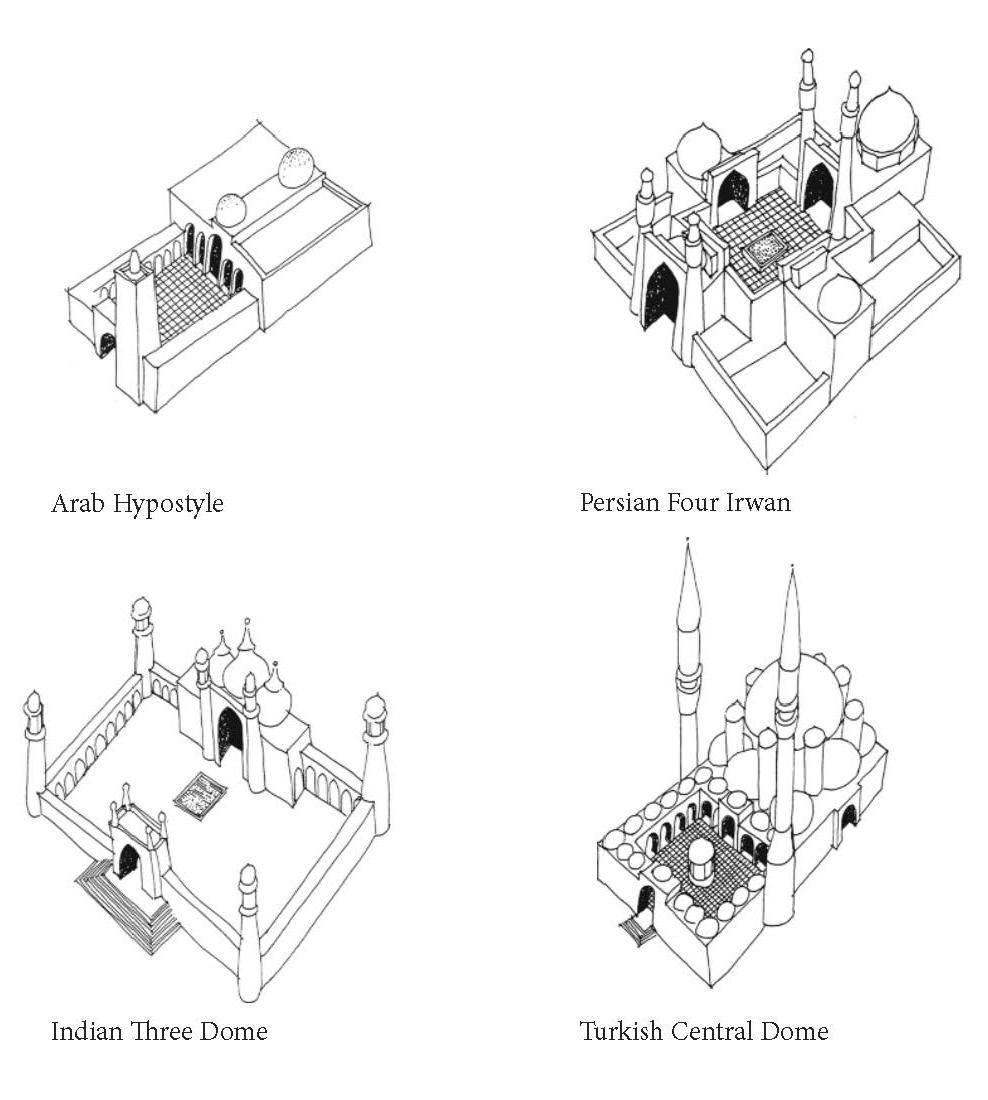 Arab Hypostyle

Persian Four Irwan

Indian Three Dome

Turkish Central Dome