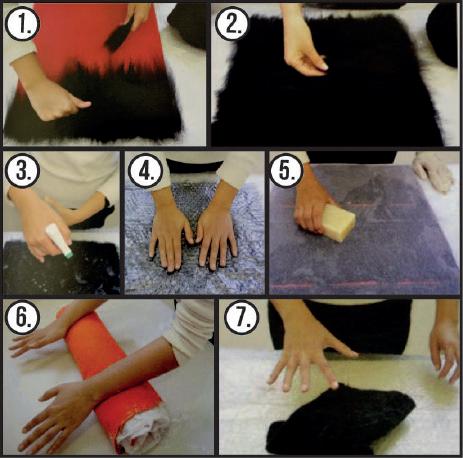 1.

2.

3.

4.

5.

6.

7.