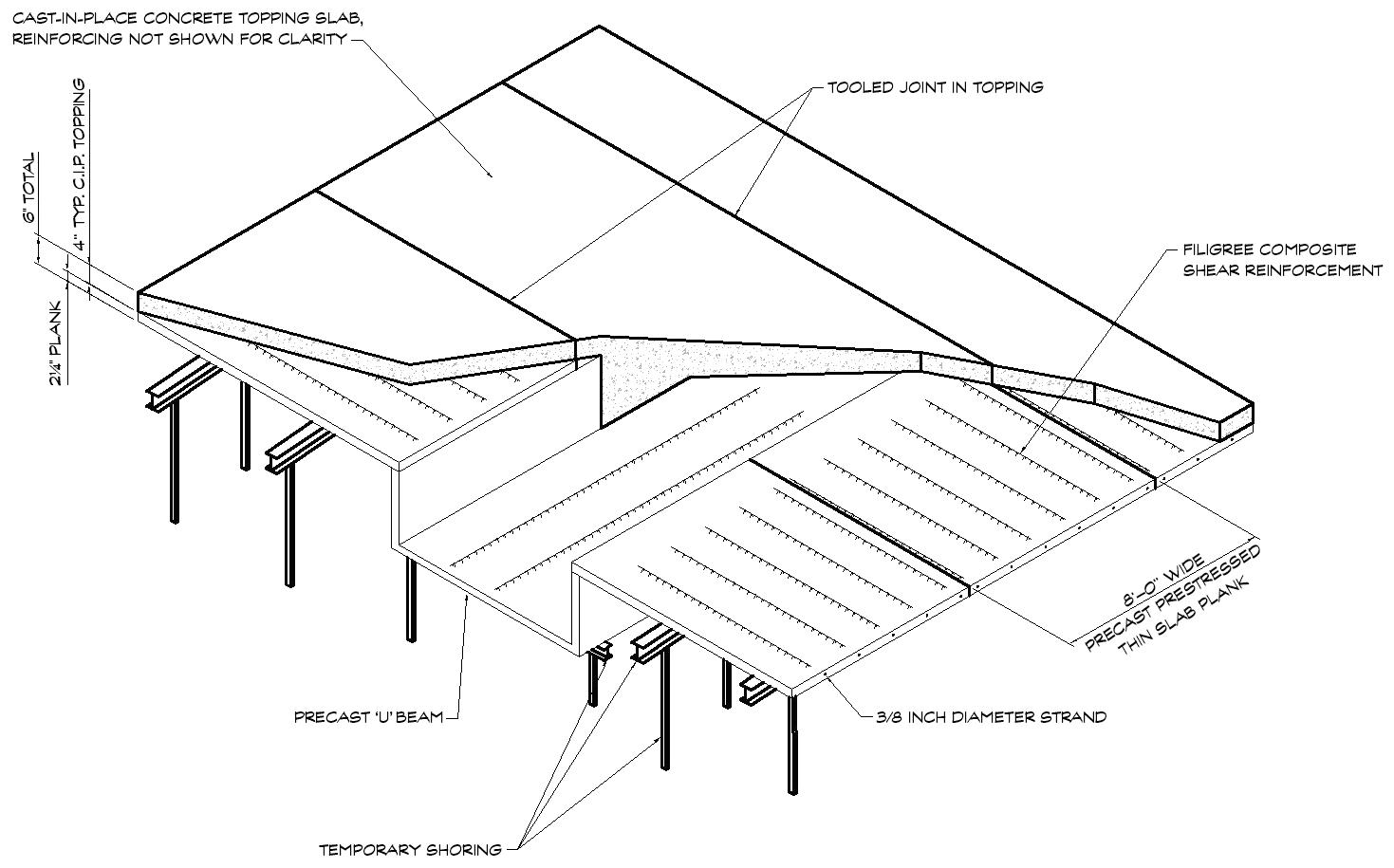 CAST-IN-PLACE CONCRETE TOPPING SLAB, REINFORCING NOT SHOWN FOR CLARITY

TOOLED JOINT IN TOPPING

6" TOTAL

4" TYP. C.I.P. TOPPING

2¼" PLANK

FILIGREE COMPOSITE SHEAR REINFORCEMENT

8'-0" WIDE PRECAST PRESTRESSED THIN SLAB PLANK

PRECAST 'U' BEAM

3/8 INCH DIAMETER STRAND

TEMPORARY SHORING