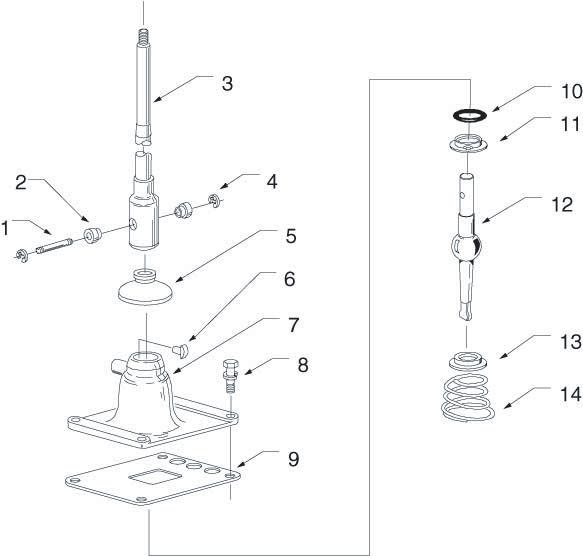 3

2

4

1

5

6

7

8

9

10

11

12

13

14