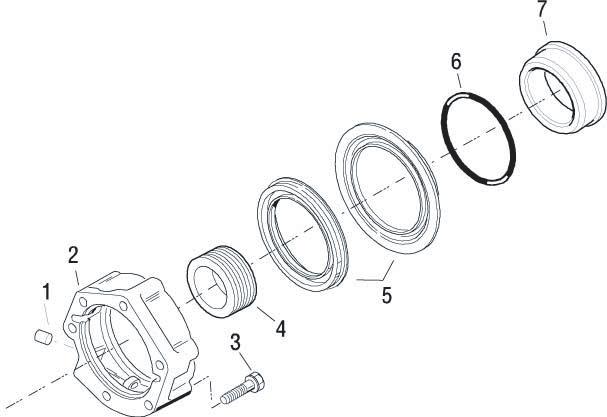 7
6
2
1
5
4
3